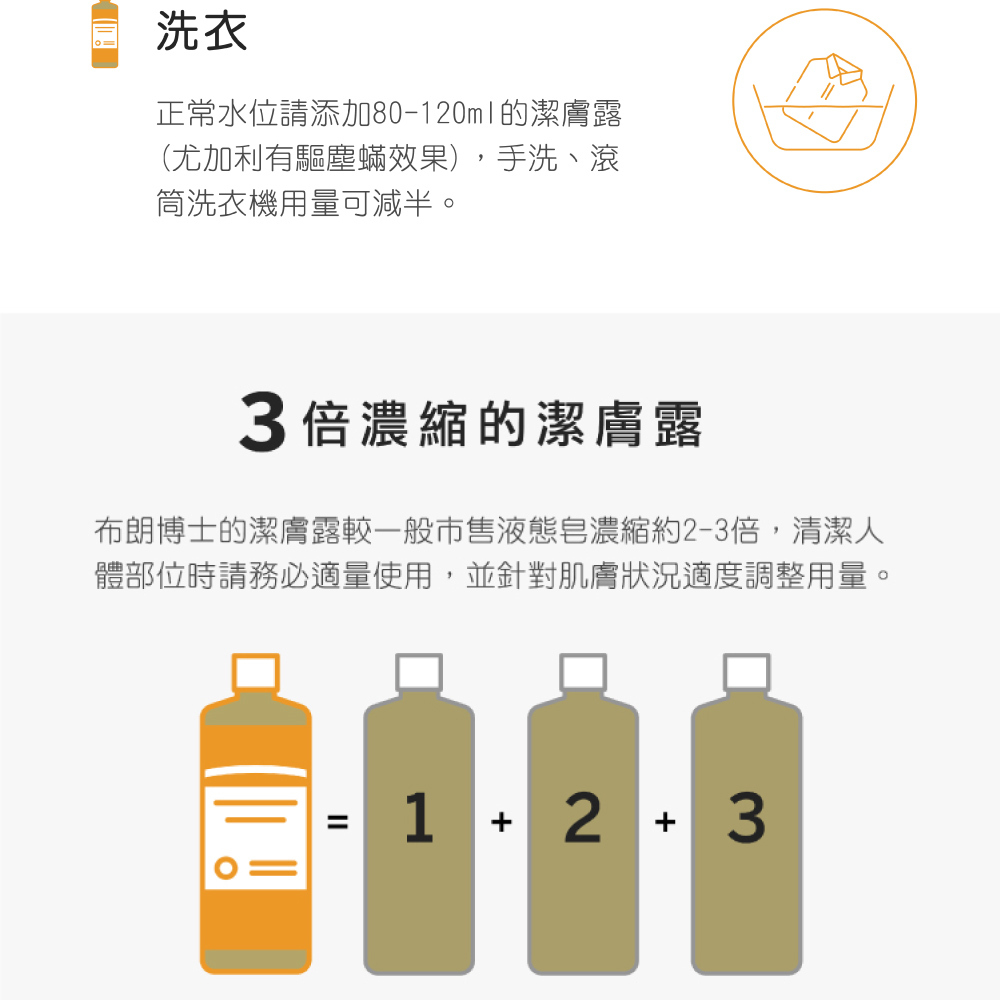 洗衣

正常水位請添加80-120ml的潔膚露(尤加利有驅塵蟎效果),手洗、滾筒洗衣機用量可減半。

3倍濃縮的潔膚露

布朗博士的潔膚露較一般市售液態皂濃縮約2-3倍,清潔人體部位時請務必適量使用,並針對肌膚狀況適度調整用量。

= 1 + 2 + 3