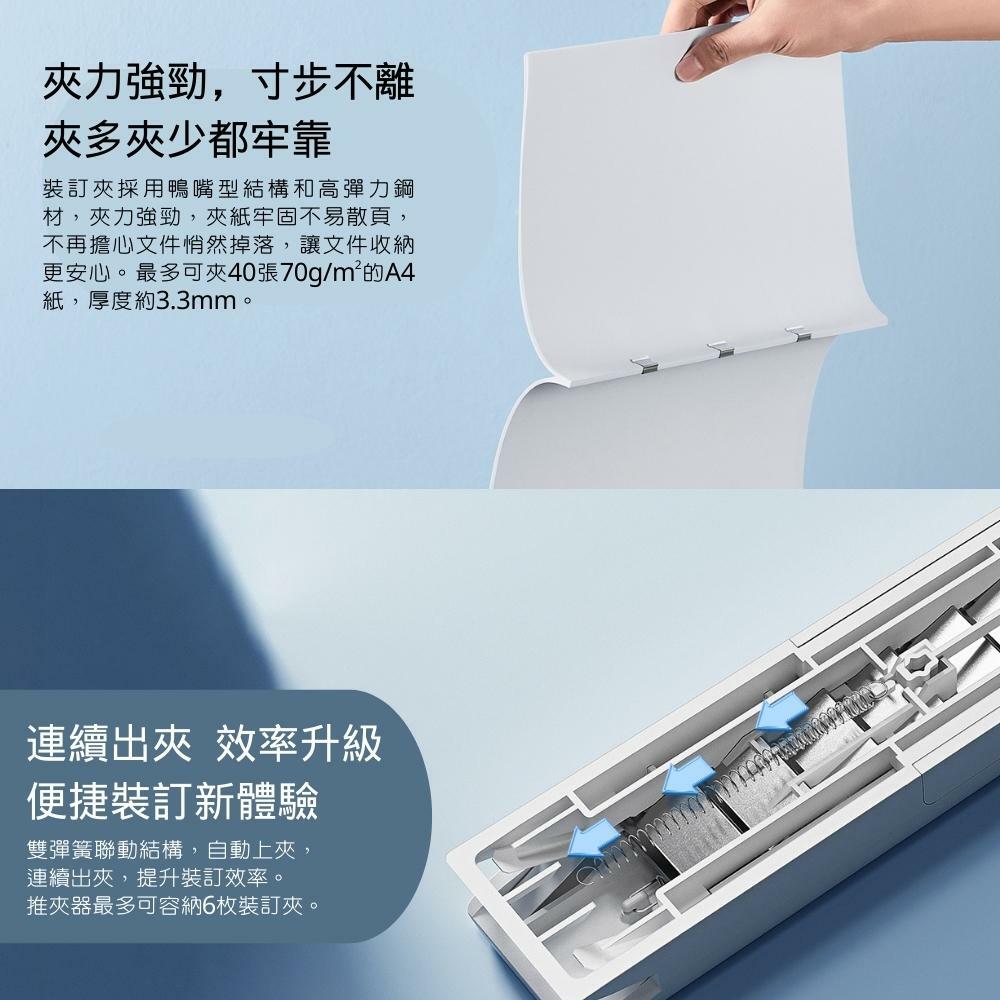 夾力強勁，寸步不離
夾多夾少都牢靠

裝訂夾採用鴨嘴型結構和高彈力鋼材，夾力強勁，夾紙牢固不易散頁，不再擔心文件悄然掉落，讓文件收納更安心。最多可夾40張70g/m$^2$的A4紙，厚度約3.3mm。

連續出夾 效率升級
便捷裝訂新體驗

雙彈簧聯動結構，自動上夾，
連續出夾，提升裝訂效率。
推夾器最多可容納6枚裝訂夾。