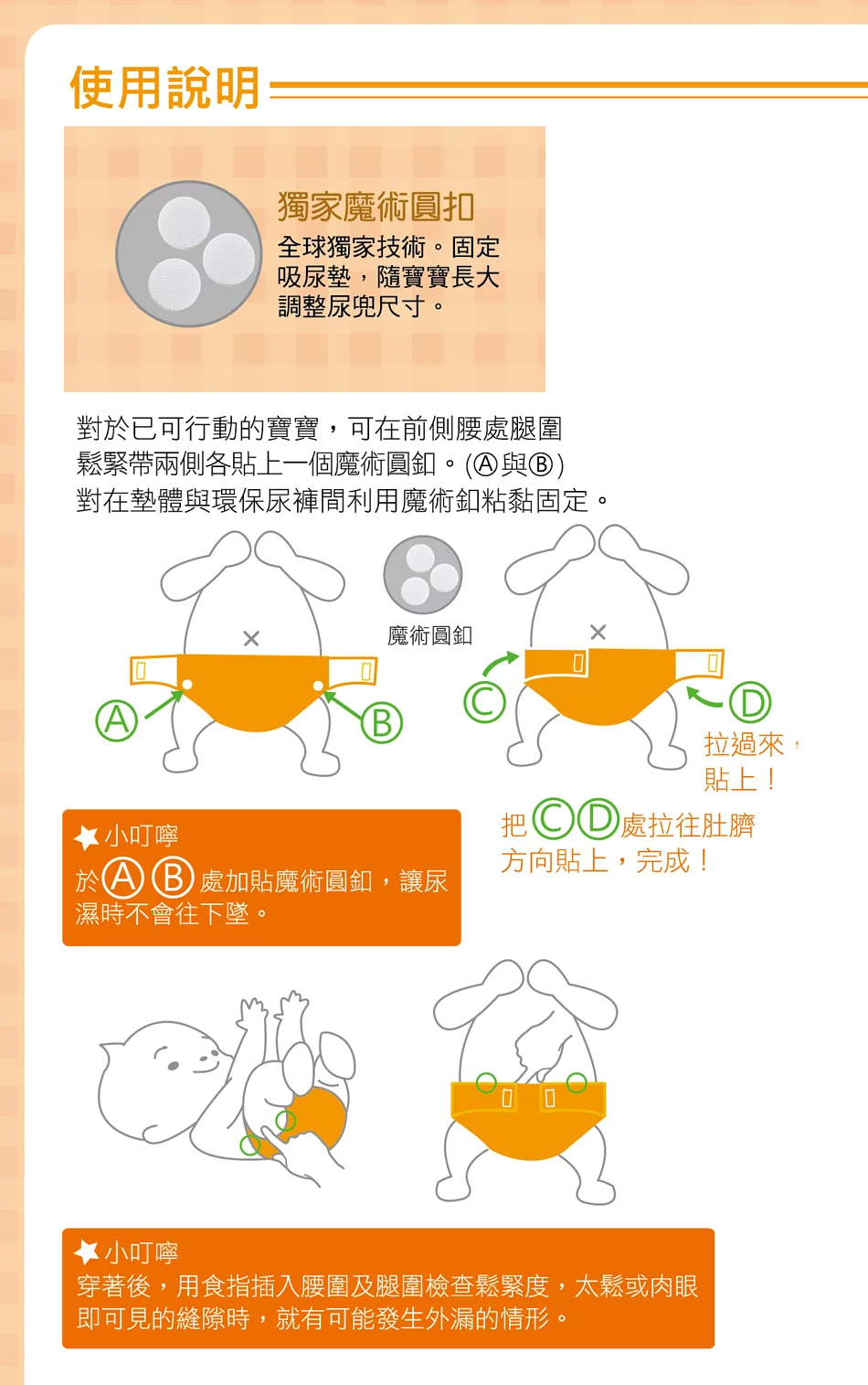 使用說明

獨家魔術圓扣
全球獨家技術。固定吸尿墊，隨寶寶長大調整尿兜尺寸。

對於已可行動的寶寶，可在前側腰處腿圍鬆緊帶兩側各貼上一個魔術圓釦。(Ⓐ與Ⓑ)
對在墊體與環保尿褲間利用魔術釦粘黏固定。

魔術圓釦

Ⓐ Ⓑ Ⓒ Ⓓ

拉過來，貼上！

★小叮嚀
於ⒶⒷ處加貼魔術圓釦，讓尿濕時不會往下墜。

把ⒸⒹ處拉往肚臍方向貼上，完成！

★小叮嚀
穿著後，用食指插入腰圍及腿圍檢查鬆緊度，太鬆或肉眼即可見的縫隙時，就有可能發生外漏的情形。