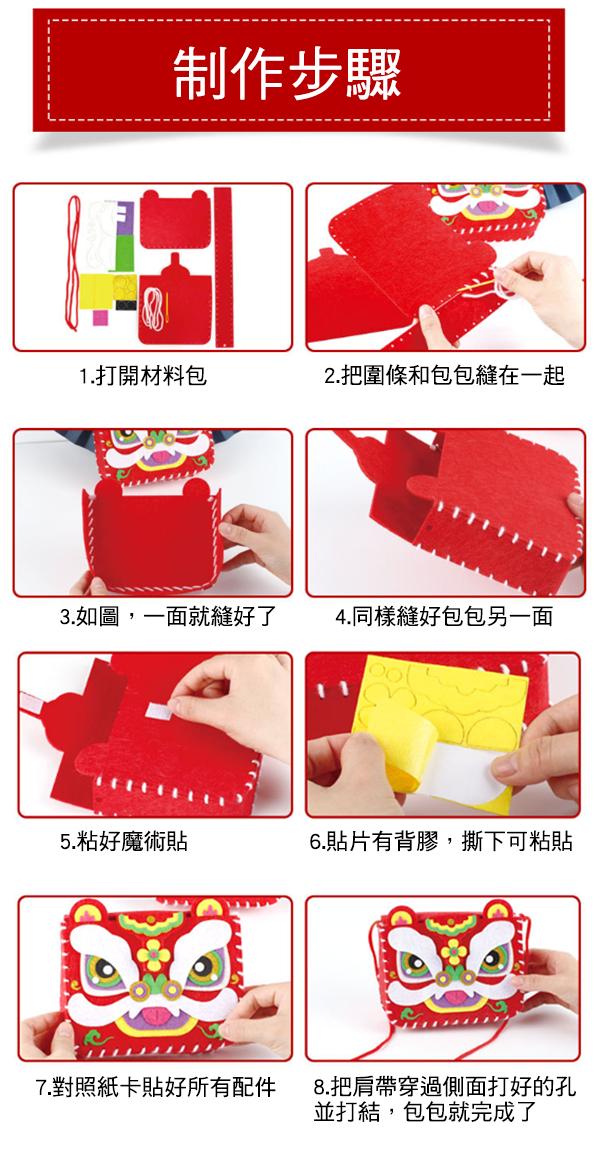 制作步驟

1.打開材料包

2.把圍條和包包縫在一起

3.如圖，一面就縫好了

4.同樣縫好包包另一面

5.粘好魔術貼

6.貼片有背膠，撕下可粘貼

7.對照紙卡貼好所有配件

8.把肩帶穿過側面打好的孔並打結，包包就完成了