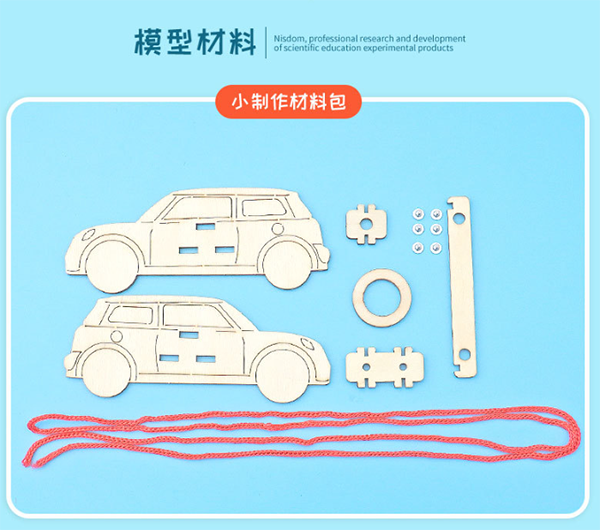 模型材料

Nisdom, professional research and development of scientific education experimental products

小制作材料包