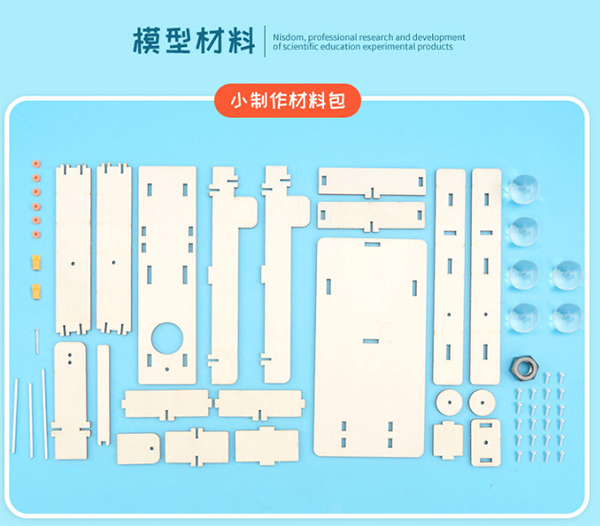 模型材料

Nisdom, professional research and development of scientific education experimental products

小制作材料包