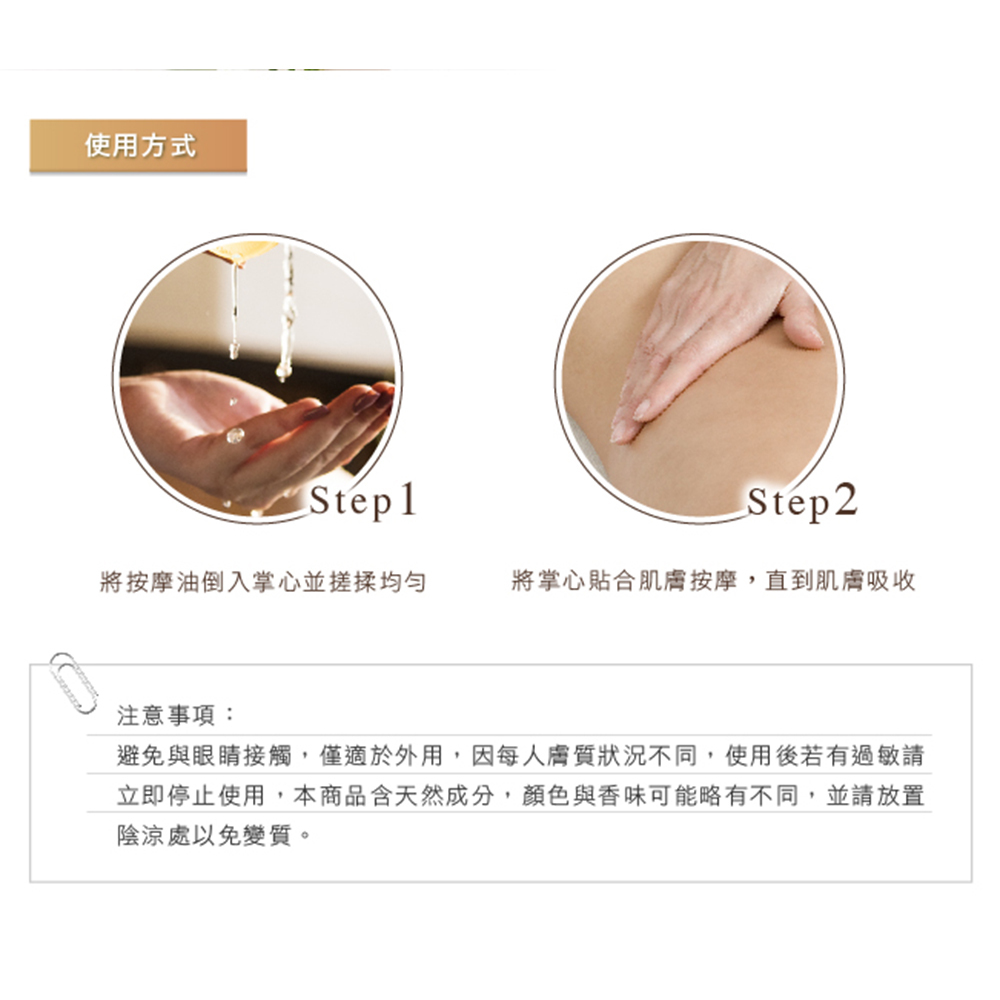 使用方式

Step1

將按摩油倒入掌心並搓揉均勻

Step2

將掌心貼合肌膚按摩，直到肌膚吸收

注意事項：

避免與眼睛接觸，僅適於外用，因每人膚質狀況不同，使用後若有過敏請立即停止使用，本商品含天然成分，顏色與香味可能略有不同，並請放置陰涼處以免變質。