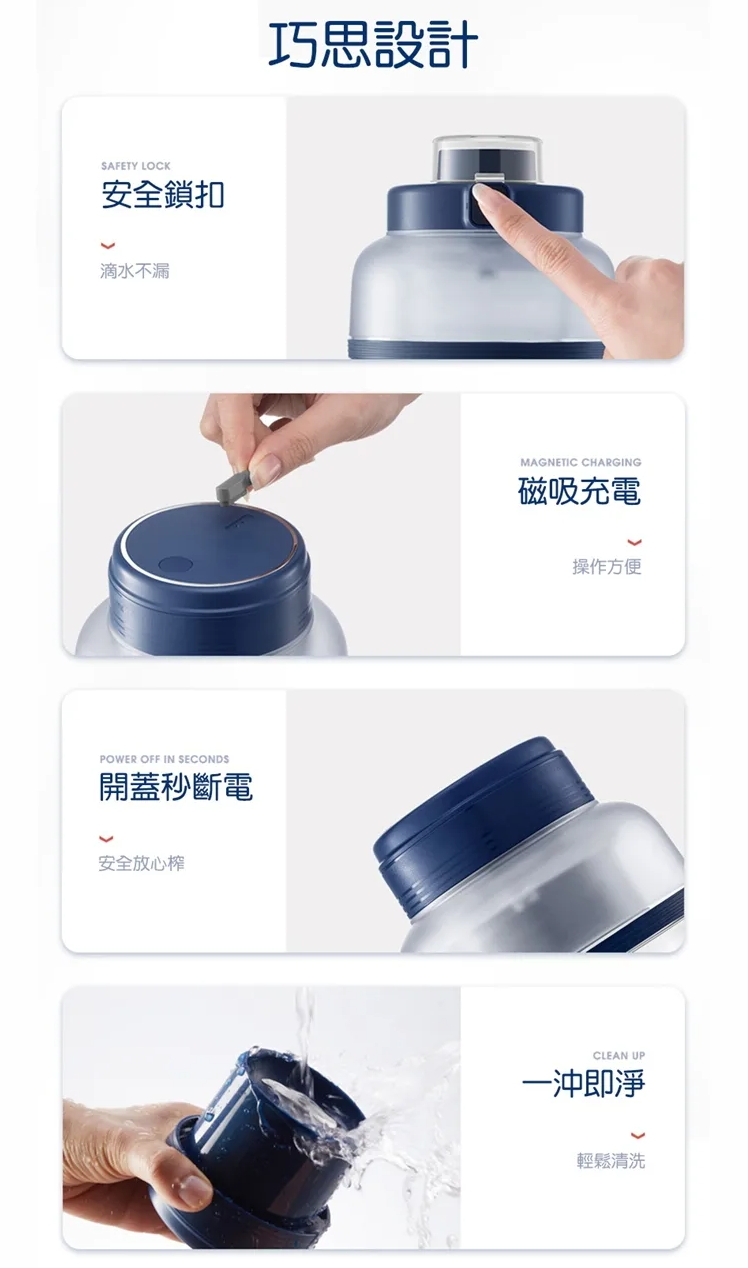 巧思設計

SAFETY LOCK
安全鎖扣

滴水不漏

MAGNETIC CHARGING
磁吸充電

操作方便

POWER OFF IN SECONDS
開蓋秒斷電

安全放心榨

CLEAN UP
一沖即淨

輕鬆清洗