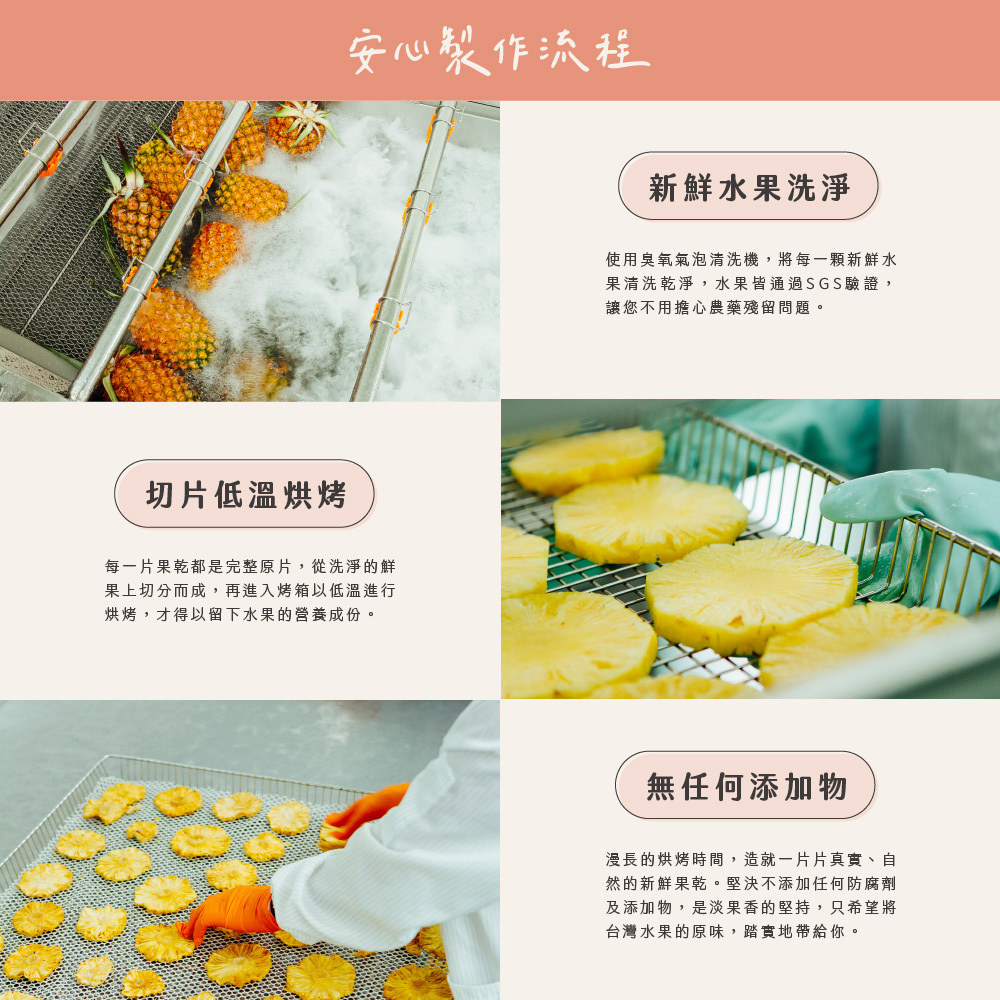 安心製作流程

新鮮水果洗淨

使用臭氧氣泡清洗機，將每一顆新鮮水果清洗乾淨，水果皆通過SGS驗證，讓您不用擔心農藥殘留問題。

切片低溫烘烤

每一片果乾都是完整原片，從洗淨的鮮果上切分而成，再進入烤箱以低溫進行烘烤，才得以留下水果的營養成份。

無任何添加物

漫長的烘烤時間，造就一片片真實、自然的新鮮果乾。堅決不添加任何防腐劑及添加物，是淡果香的堅持，只希望將台灣水果的原味，踏實地帶給你。