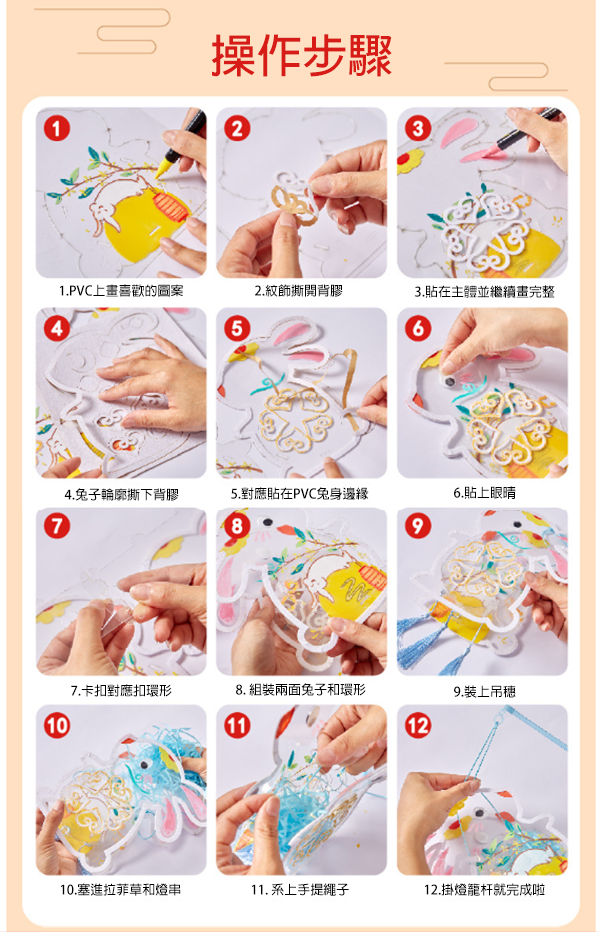 操作步驟

1

1.PVC上畫喜歡的圖案

2

2.紋飾撕開背膠

3

3.貼在主體並繼續畫完整

4

4.兔子輪廓撕下背膠

5

5.對應貼在PVC兔身邊緣

6

6.貼上眼睛

7

7.卡扣對應扣環形

8

8. 組裝兩面兔子和環形

9

9.裝上吊穗

10

10.塞進拉菲草和燈串

11

11. 系上手提繩子

12

12.掛燈籠杆就完成啦