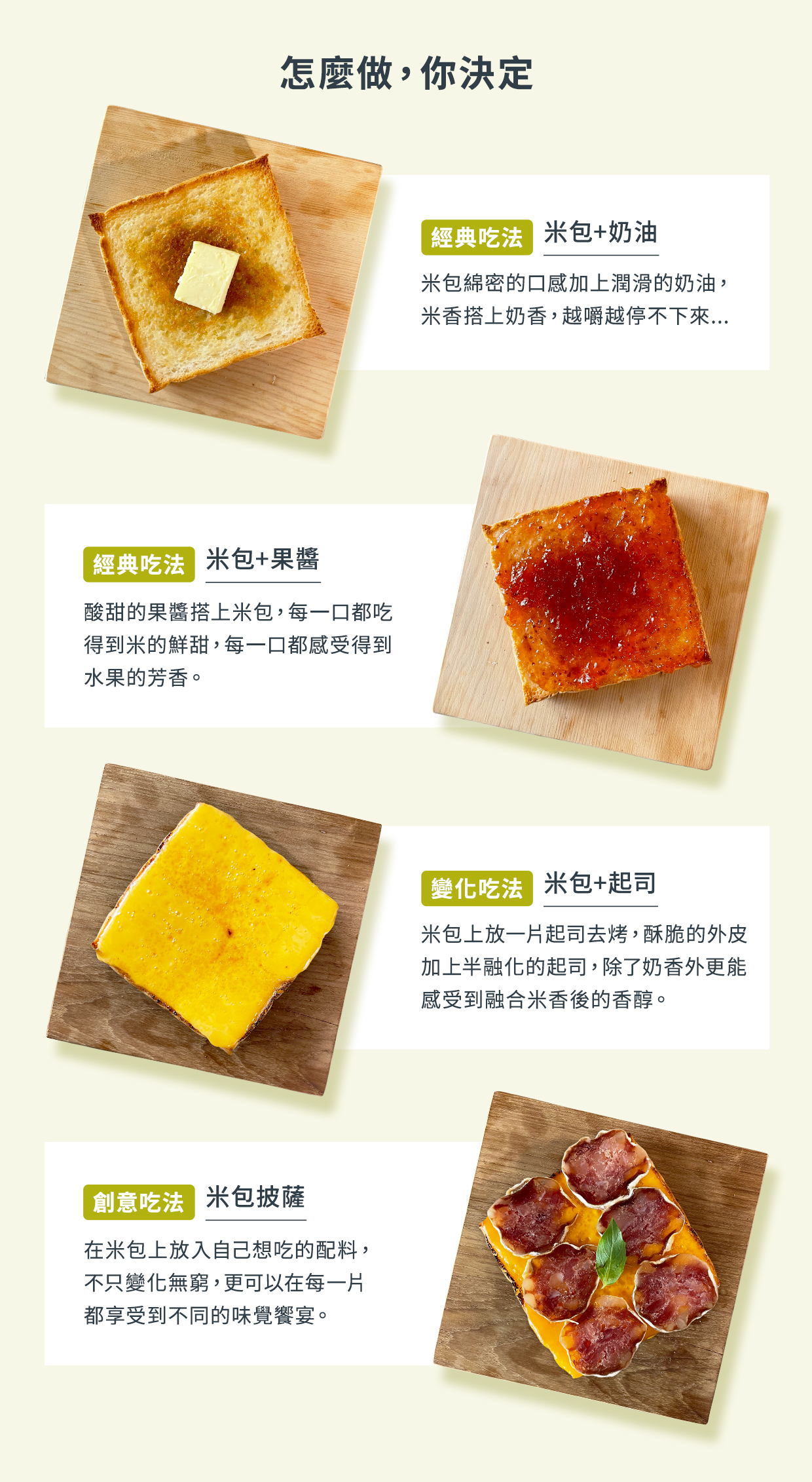 怎麼做，你決定

經典吃法 米包+奶油

米包綿密的口感加上潤滑的奶油，米香搭上奶香，越嚼越停不下來...

經典吃法 米包+果醬

酸甜的果醬搭上米包，每一口都吃得到米的鮮甜，每一口都感受得到水果的芳香。

變化吃法 米包+起司

米包上放一片起司去烤，酥脆的外皮加上半融化的起司，除了奶香外更能感受到融合米香後的香醇。

創意吃法 米包披薩

在米包上放入自己想吃的配料，不只變化無窮，更可以在每一片都享受到不同的味覺饗宴。