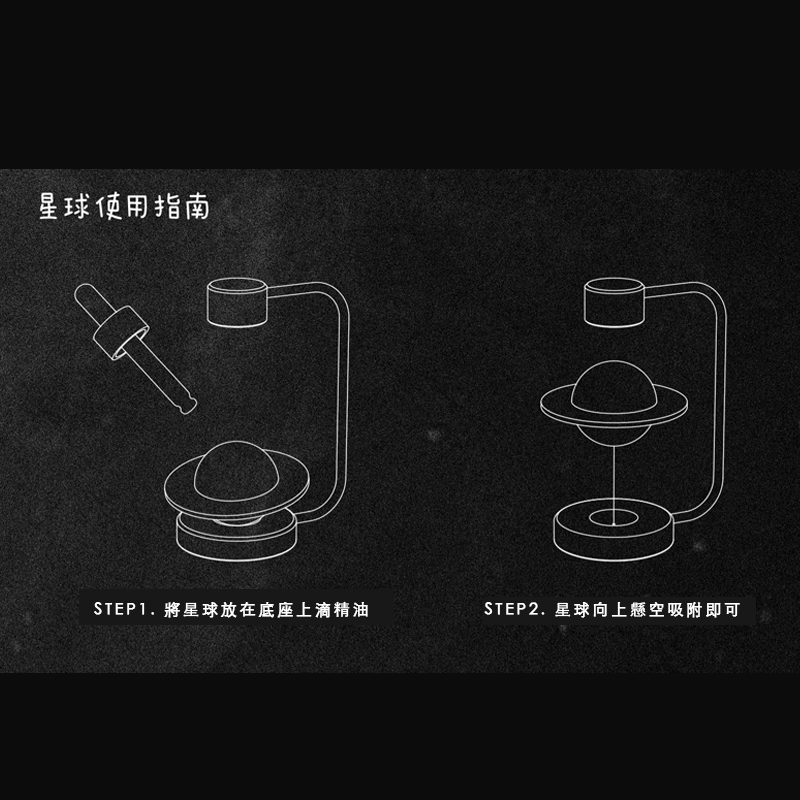 星球使用指南

STEP1. 將星球放在底座上滴精油

STEP2. 星球向上懸空吸附即可