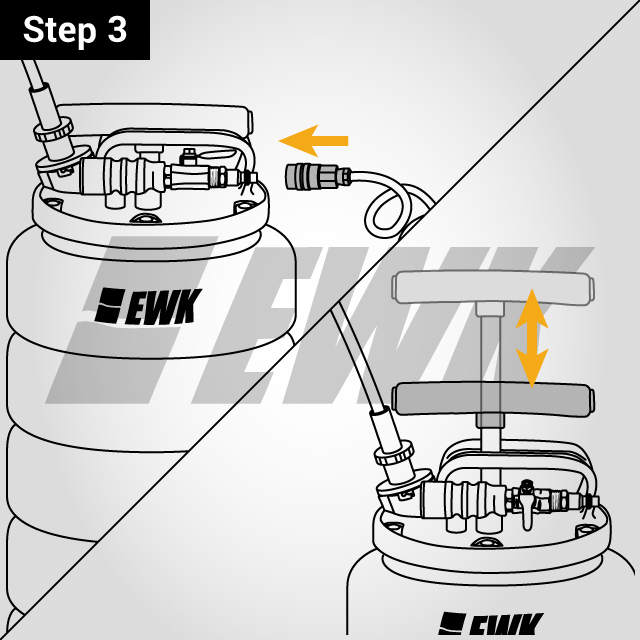 Step 3

EWK

EWK

EWK