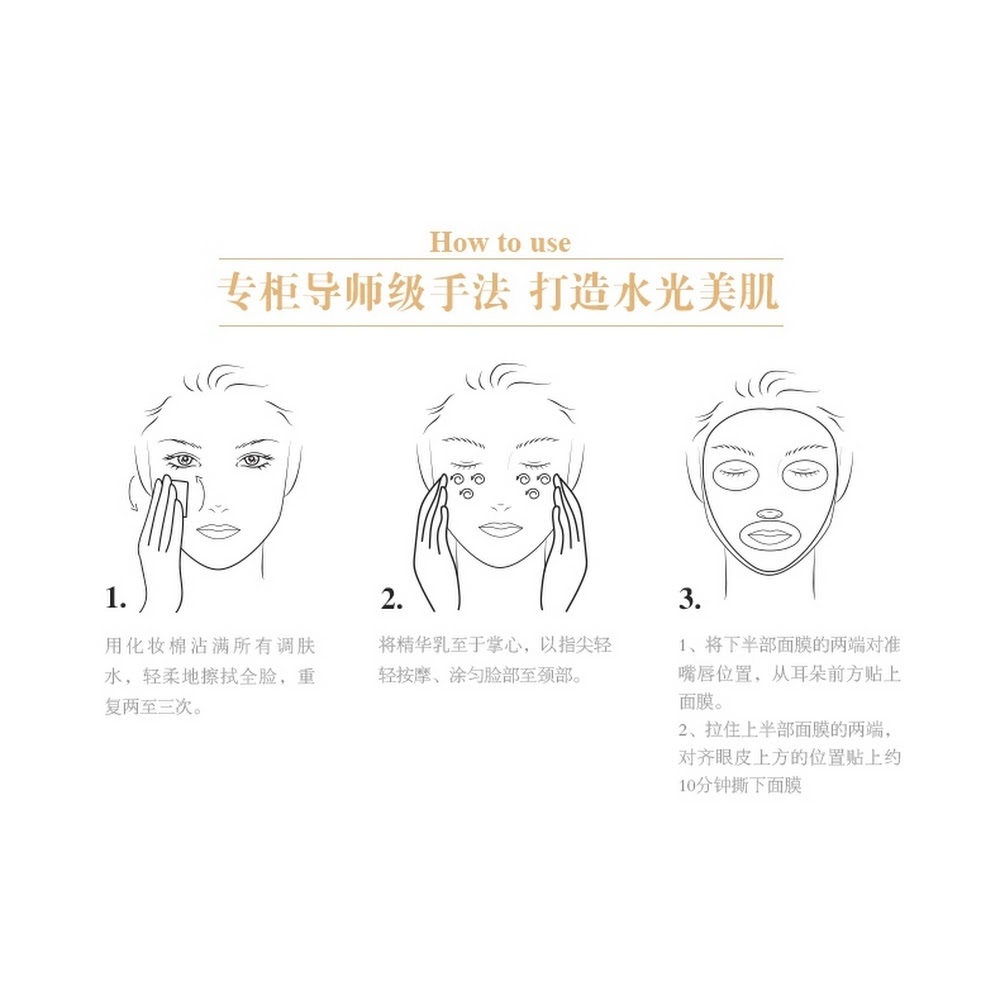 How to use

专柜导师级手法 打造水光美肌

1.

用化妆棉沾满所有调肤水，轻柔地擦拭全脸，重复两至三次。

2.

将精华乳至于掌心，以指尖轻轻按摩、涂匀脸部至颈部。

3.

1、将下半部面膜的两端对准嘴唇位置，从耳朵前方贴上面膜。
2、拉住上半部面膜的两端，对齐眼皮上方的位置贴上约10分钟撕下面膜