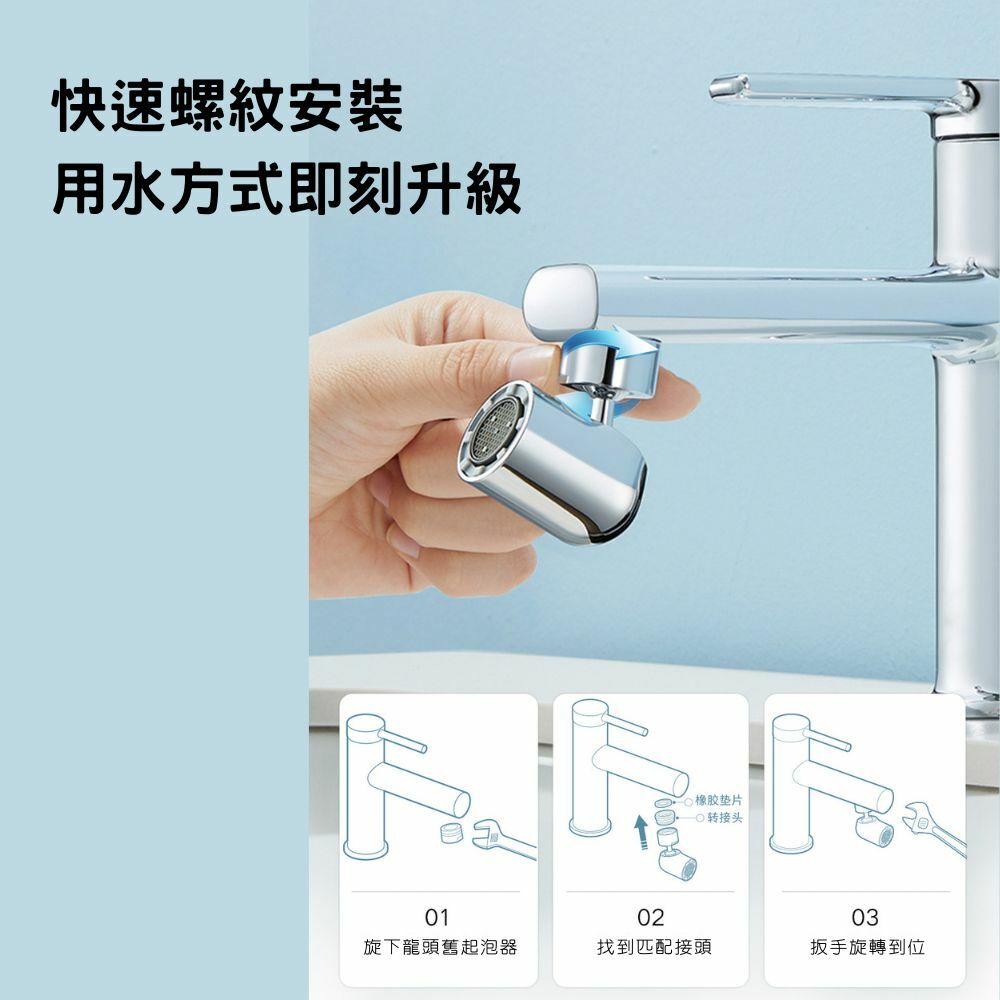 快速螺紋安裝
用水方式即刻升級

01
旋下龍頭舊起泡器

橡胶垫片
转接头
02
找到匹配接頭

03
扳手旋轉到位