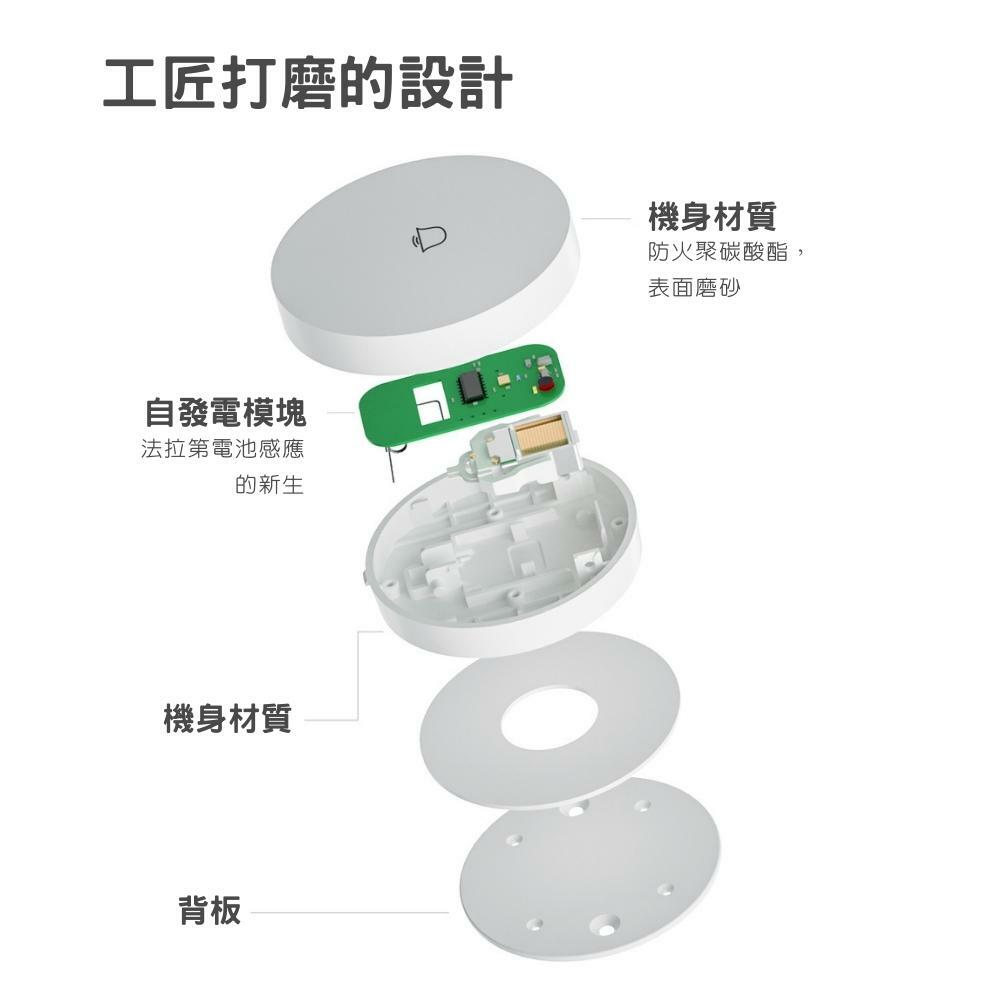 工匠打磨的設計

機身材質
防火聚碳酸酯，
表面磨砂

自發電模塊
法拉第電池感應
的新生

機身材質

背板