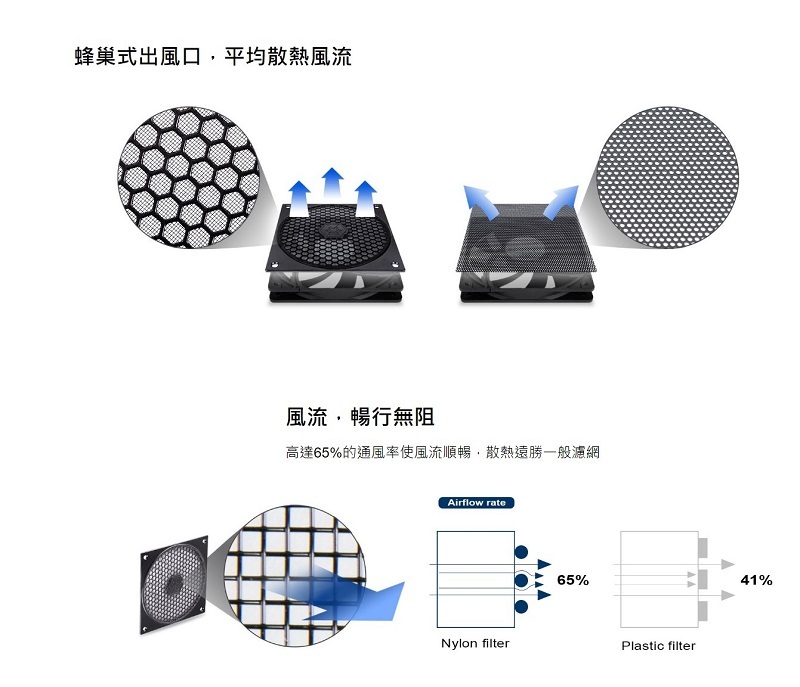 蜂巢式出風口，平均散熱風流

風流，暢行無阻

高達65%的通風率使風流順暢，散熱遠勝一般濾網

Airflow rate

65%

41%

Nylon filter

Plastic filter