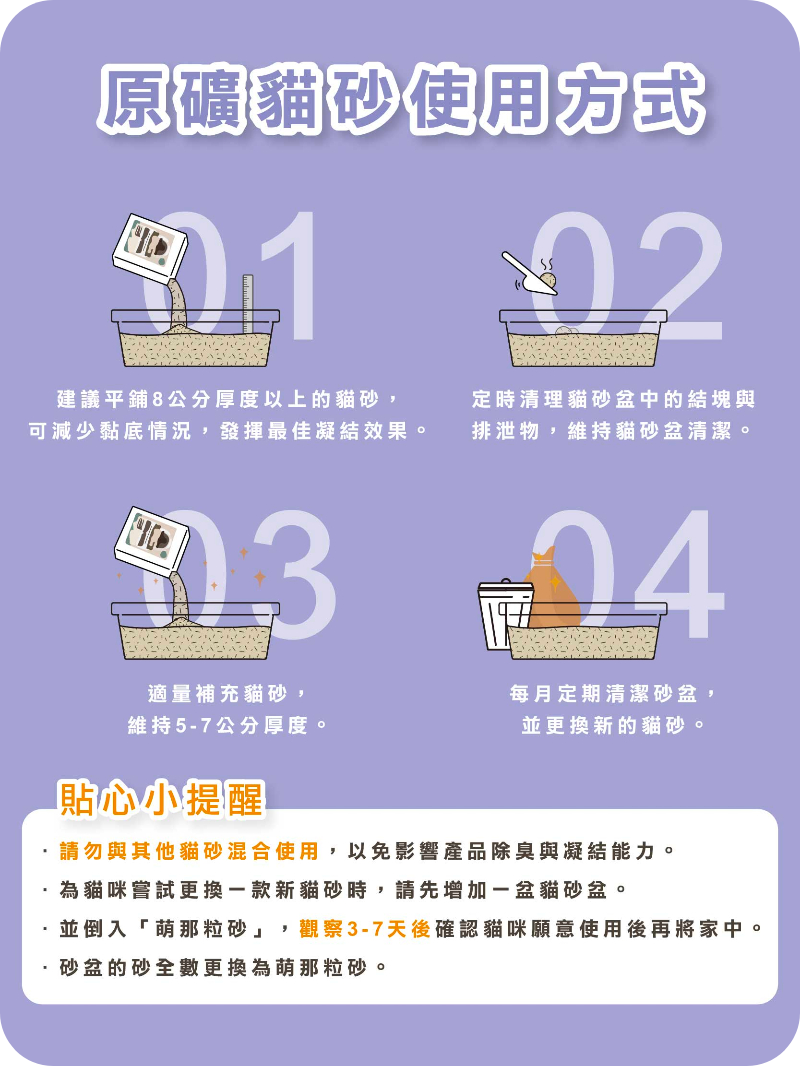 原礦貓砂使用方式

01

建議平鋪8公分厚度以上的貓砂，可減少黏底情況，發揮最佳凝結效果。

02

定時清理貓砂盆中的結塊與排泄物，維持貓砂盆清潔。

03

適量補充貓砂，維持5-7公分厚度。

04

每月定期清潔砂盆，並更換新的貓砂。

貼心小提醒

· 請勿與其他貓砂混合使用，以免影響產品除臭與凝結能力。
· 為貓咪嘗試更換一款新貓砂時，請先增加一盆貓砂盆。
· 並倒入「萌那粒砂」，觀察3-7天後確認貓咪願意使用後再將家中。
· 砂盆的砂全數更換為萌那粒砂。