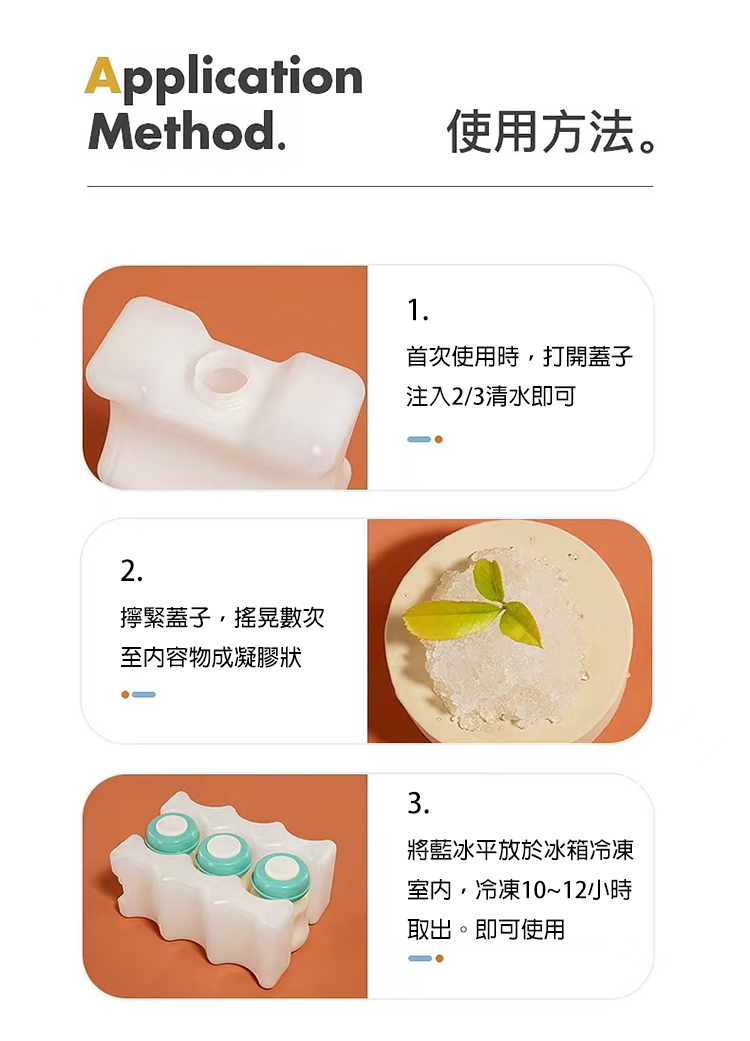 Application Method.

使用方法。

1.
首次使用時，打開蓋子注入2/3清水即可

2.
擰緊蓋子，搖晃數次至內容物成凝膠狀

3.
將藍冰平放於冰箱冷凍室內，冷凍10~12小時取出。即可使用