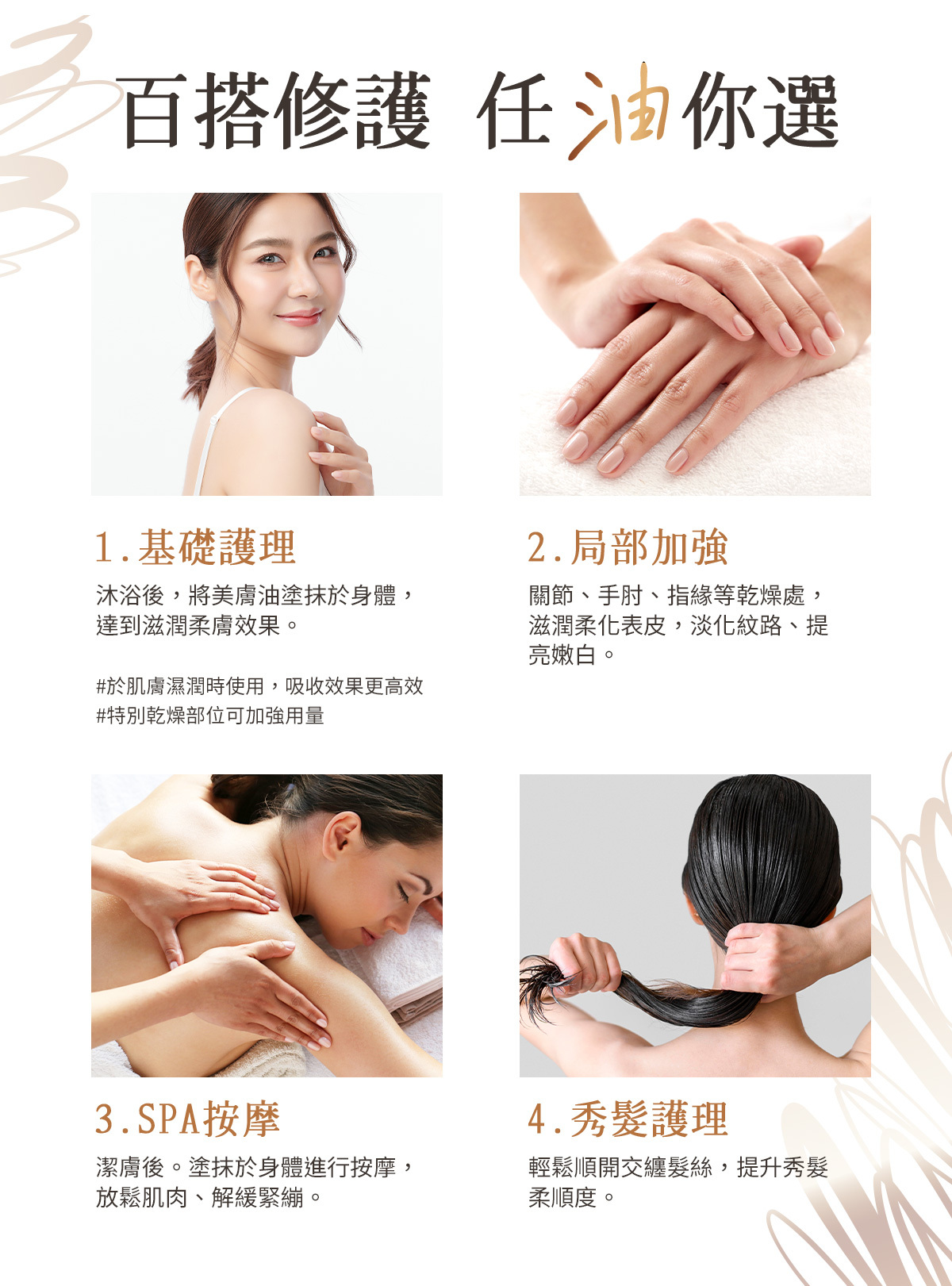 百搭修護 任油你選

1.基礎護理

沐浴後，將美膚油塗抹於身體，達到滋潤柔膚效果。

#於肌膚濕潤時使用，吸收效果更高效
#特別乾燥部位可加強用量

2.局部加強

關節、手肘、指緣等乾燥處，滋潤柔化表皮，淡化紋路、提亮嫩白。

3.SPA按摩

潔膚後。塗抹於身體進行按摩，放鬆肌肉、解緩緊繃。

4.秀髮護理

輕鬆順開交纏髮絲，提升秀髮柔順度。