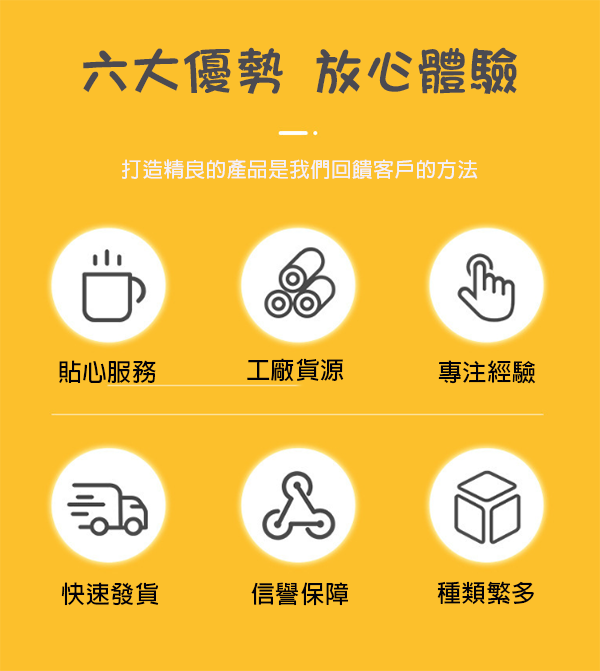 六大優勢 放心體驗

打造精良的產品是我們回饋客戶的方法

貼心服務

工廠貨源

專注經驗

快速發貨

信譽保障

種類繁多