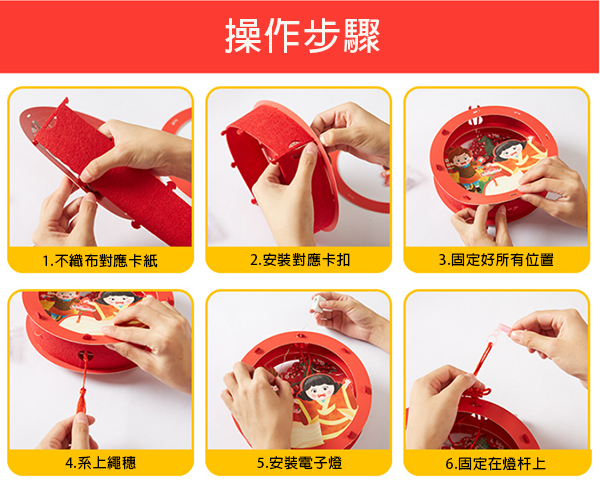 操作步驟

1.不織布對應卡紙

2.安裝對應卡扣

3.固定好所有位置

4.系上繩穗

5.安裝電子燈

6.固定在燈杆上