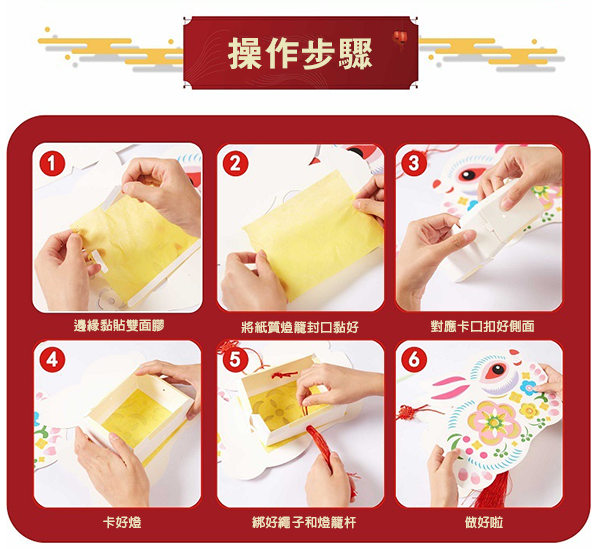 操作步驟

1
邊緣黏貼雙面膠

2
將紙質燈籠封口黏好

3
對應卡口扣好側面

4
卡好燈

5
綁好繩子和燈籠杆

6
做好啦