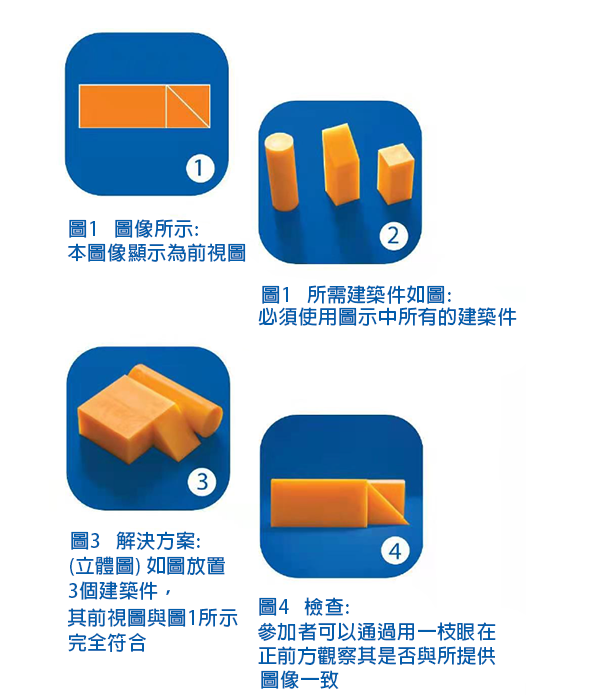 1

圖1 圖像所示:
本圖像顯示為前視圖

2

圖1 所需建築件如圖:
必須使用圖示中所有的建築件

3

圖3 解決方案:
(立體圖) 如圖放置
3個建築件，
其前視圖與圖1所示
完全符合

4

圖4 檢查:
參加者可以通過用一枝眼在
正前方觀察其是否與所提供
圖像一致