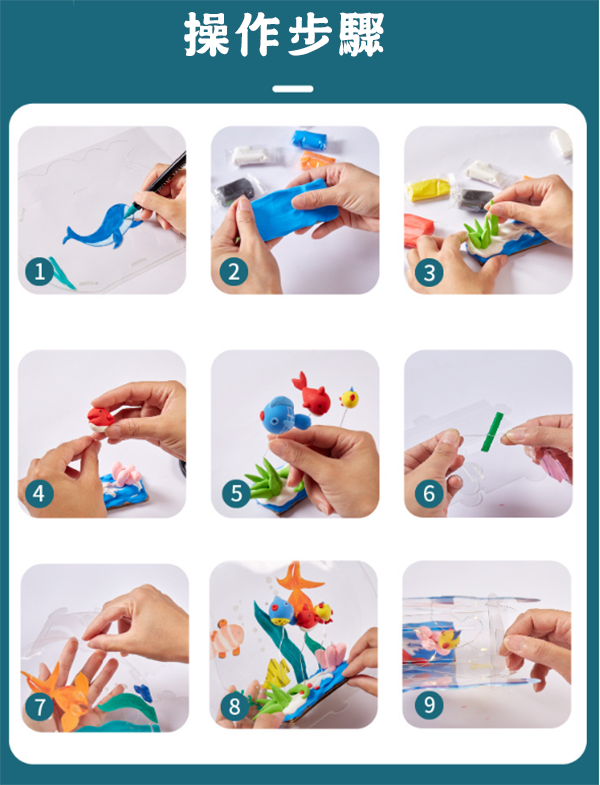 操作步驟

1

2

3

4

5

6

7

8

9