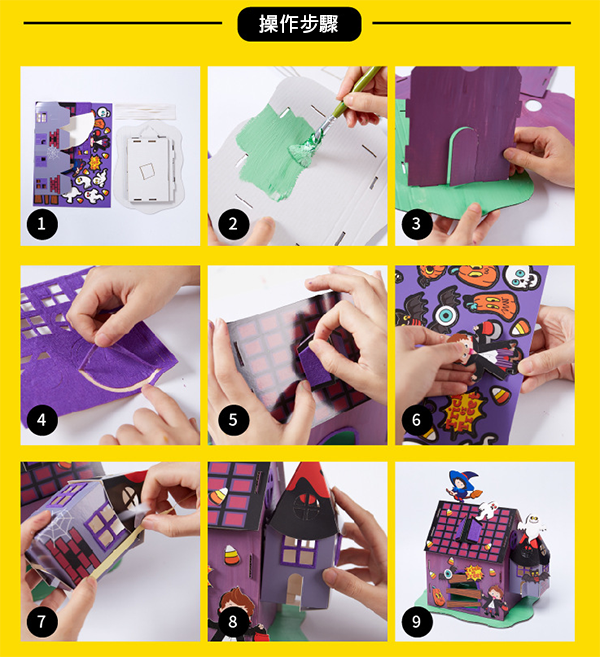 操作步驟

1

2

3

4

5

6

7

8

9