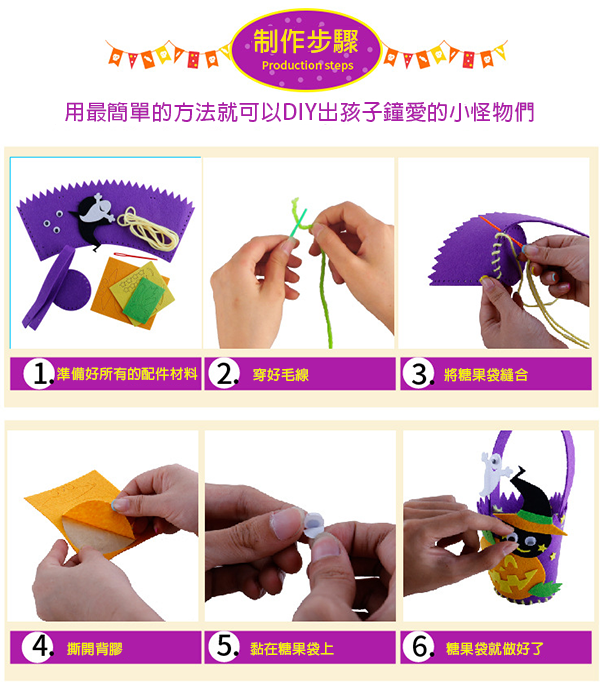 制作步驟
Production steps

用最簡單的方法就可以DIY出孩子鐘愛的小怪物們

1. 準備好所有的配件材料

2. 穿好毛線

3. 將糖果袋縫合

4. 撕開背膠

5. 黏在糖果袋上

6. 糖果袋就做好了