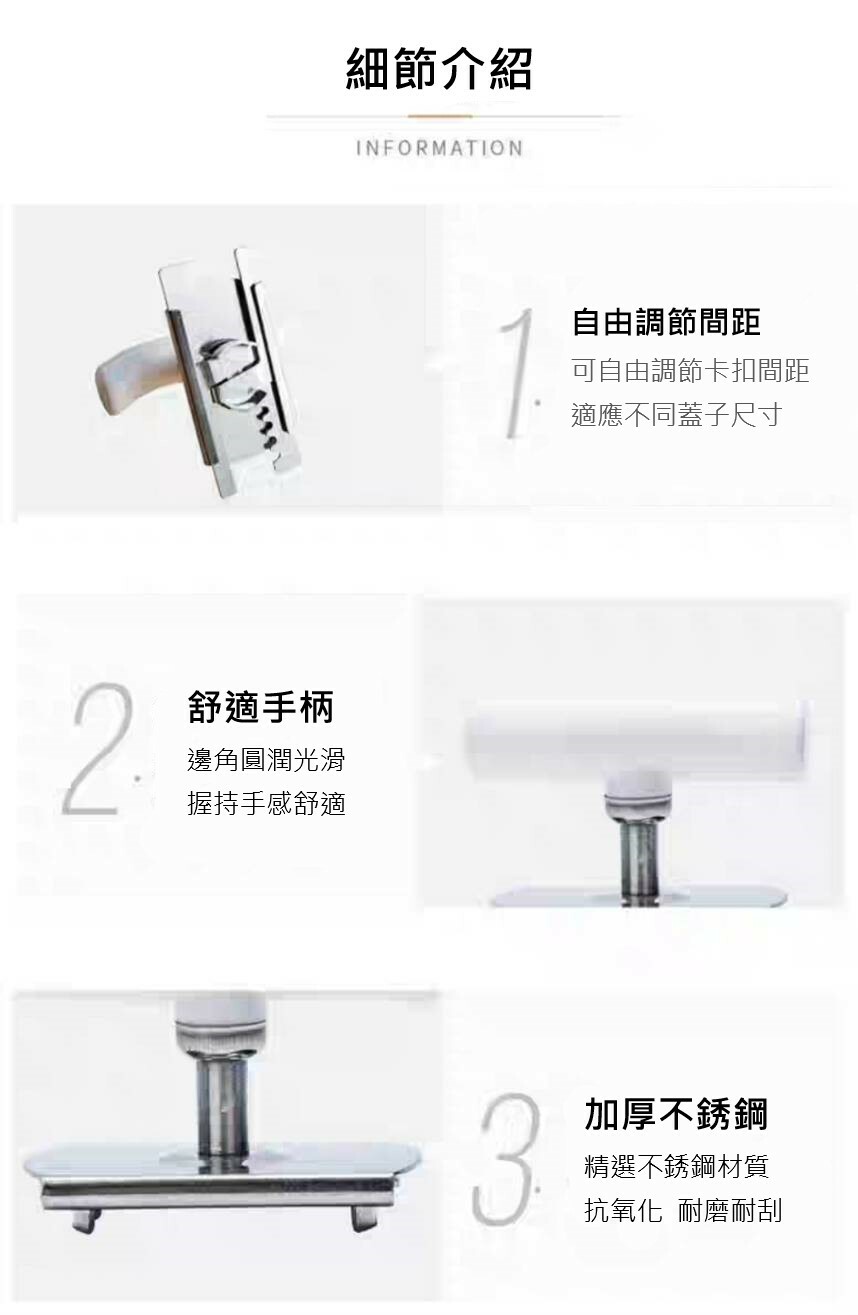 細節介紹

INFORMATION

1.

自由調節間距

可自由調節卡扣間距
適應不同蓋子尺寸

2.

舒適手柄

邊角圓潤光滑
握持手感舒適

3.

加厚不銹鋼

精選不銹鋼材質
抗氧化 耐磨耐刮