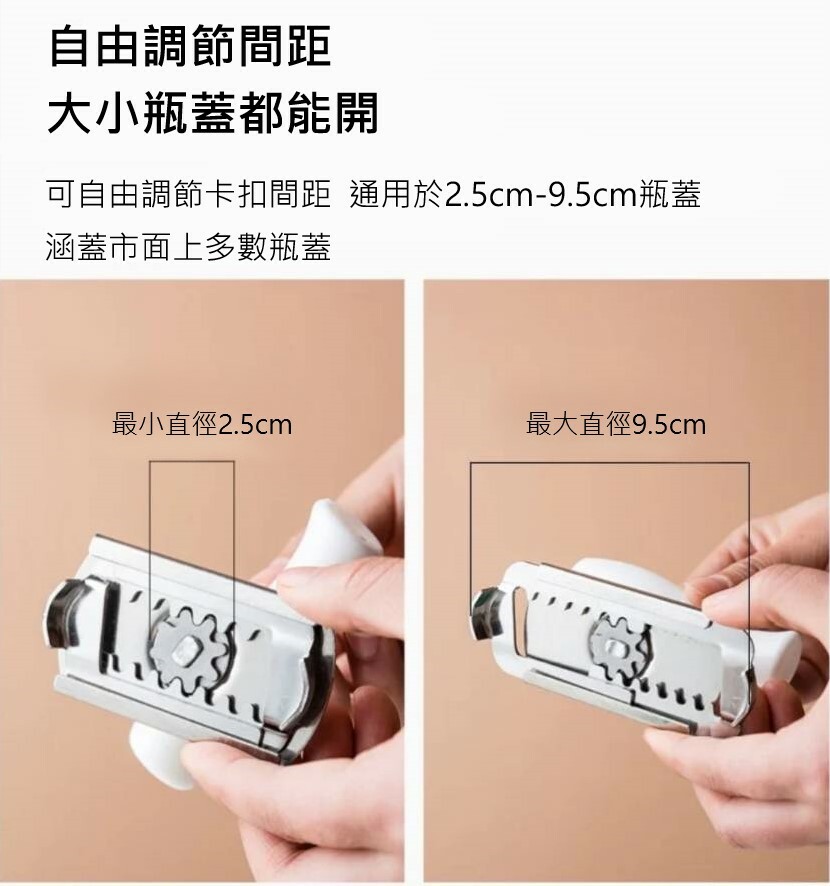 自由調節間距
大小瓶蓋都能開

可自由調節卡扣間距 通用於2.5cm-9.5cm瓶蓋
涵蓋市面上多數瓶蓋

最小直徑2.5cm

最大直徑9.5cm