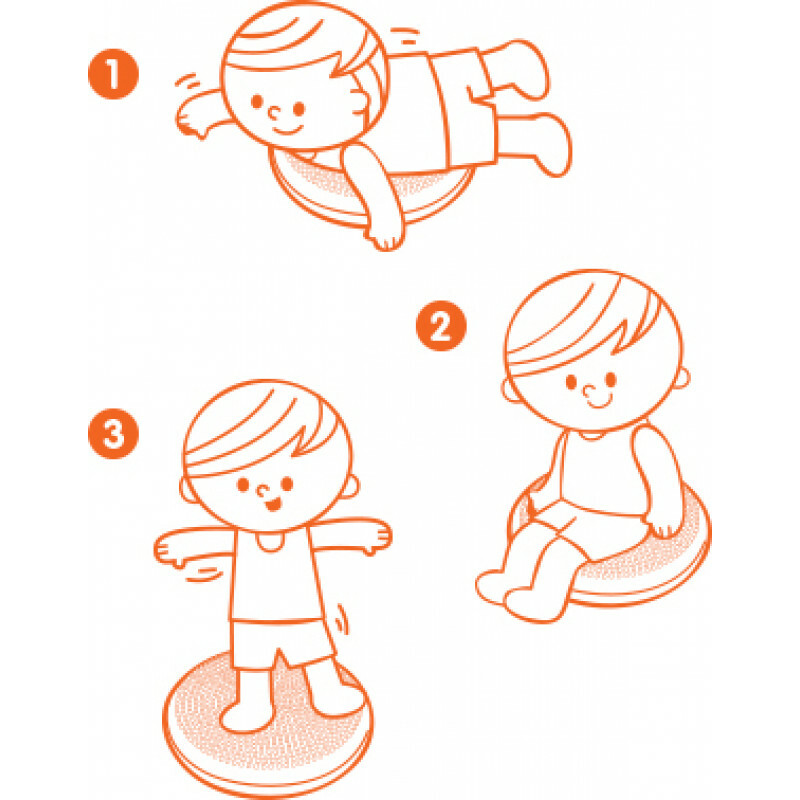 1

2

3