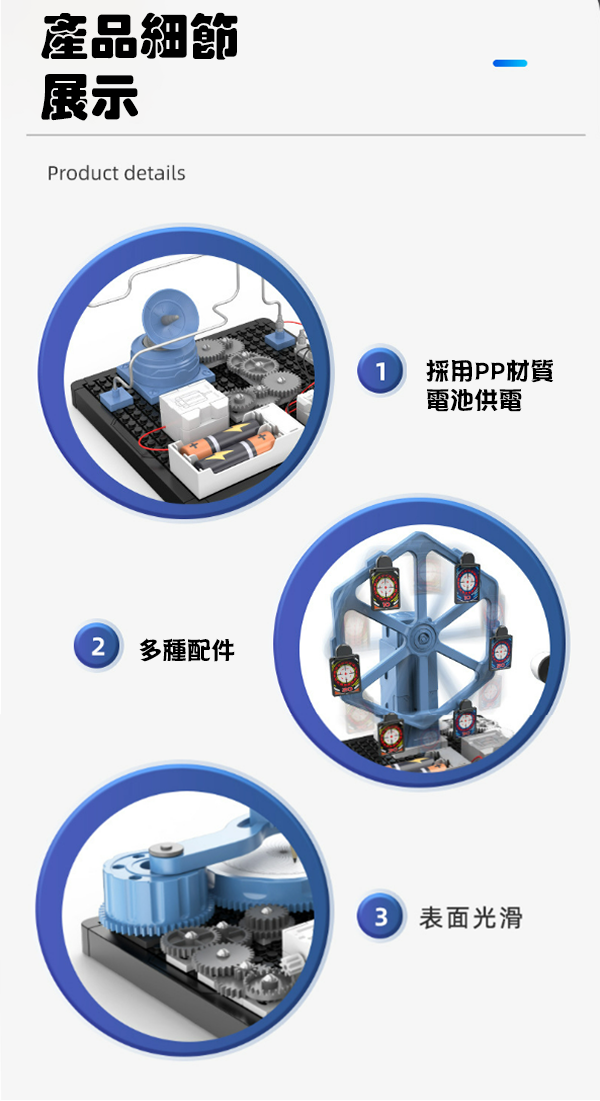 產品細節
展示

Product details

1 採用PP材質
電池供電

2 多種配件

3 表面光滑