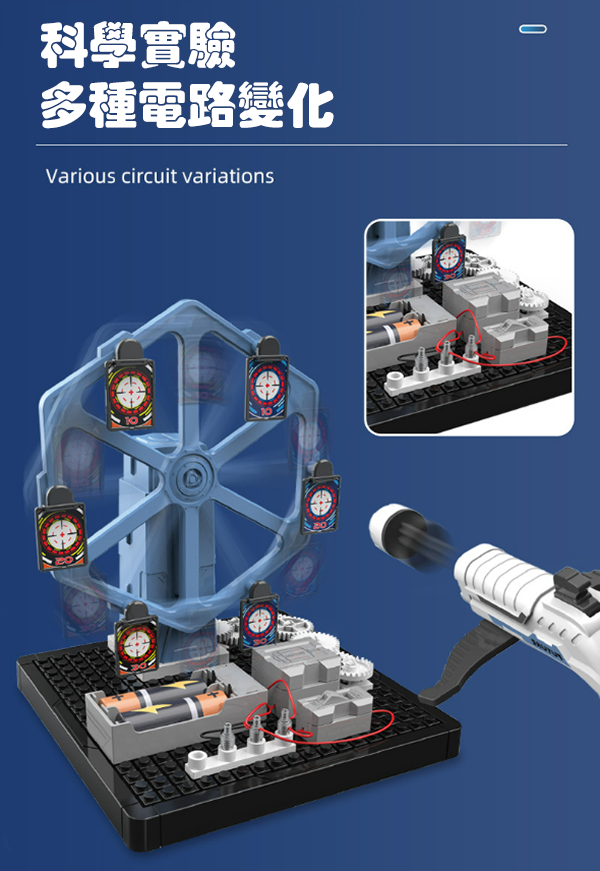 科學實驗
多種電路變化

Various circuit variations

10

10

20

20

30

30