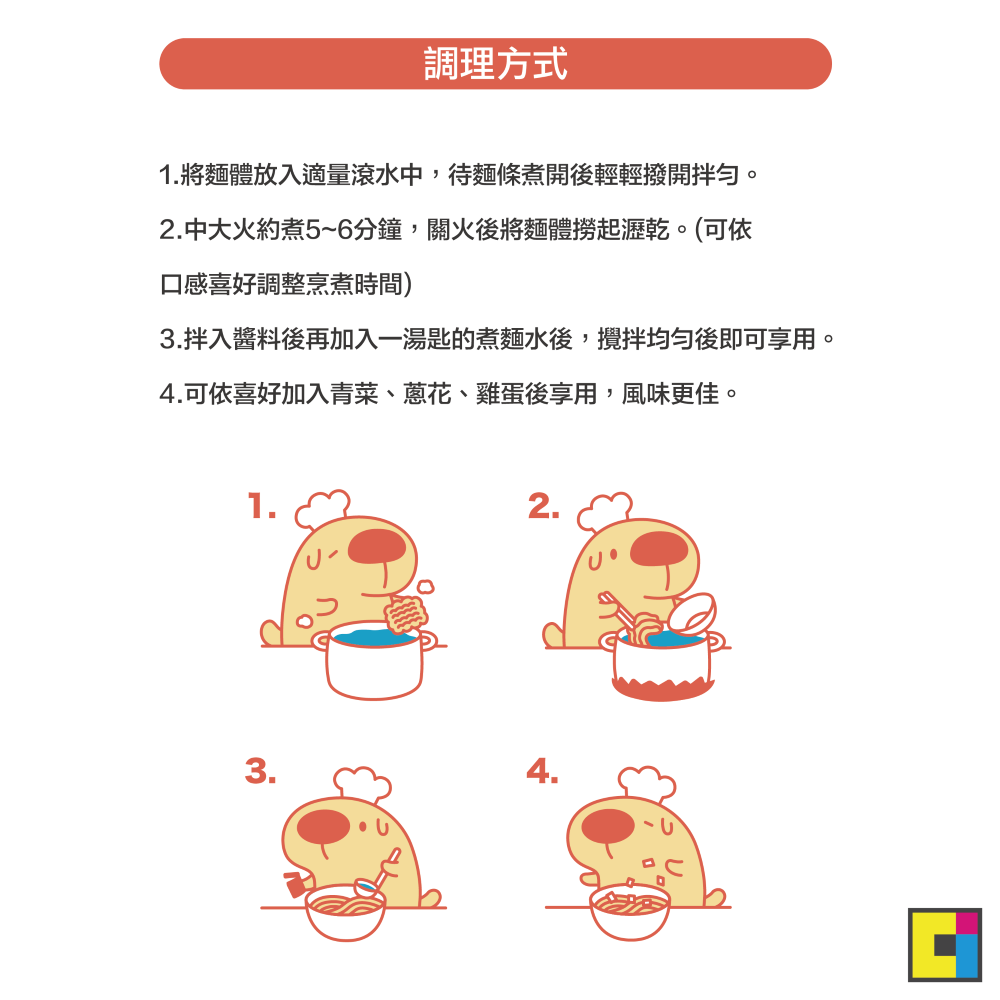 調理方式

1.將麵體放入適量滾水中，待麵條煮開後輕輕撥開拌勻。

2.中大火約煮5~6分鐘，關火後將麵體撈起瀝乾。(可依口感喜好調整烹煮時間)

3.拌入醬料後再加入一湯匙的煮麵水後，攪拌均勻後即可享用。

4.可依喜好加入青菜、蔥花、雞蛋後享用，風味更佳。

1.

2.

3.

4.