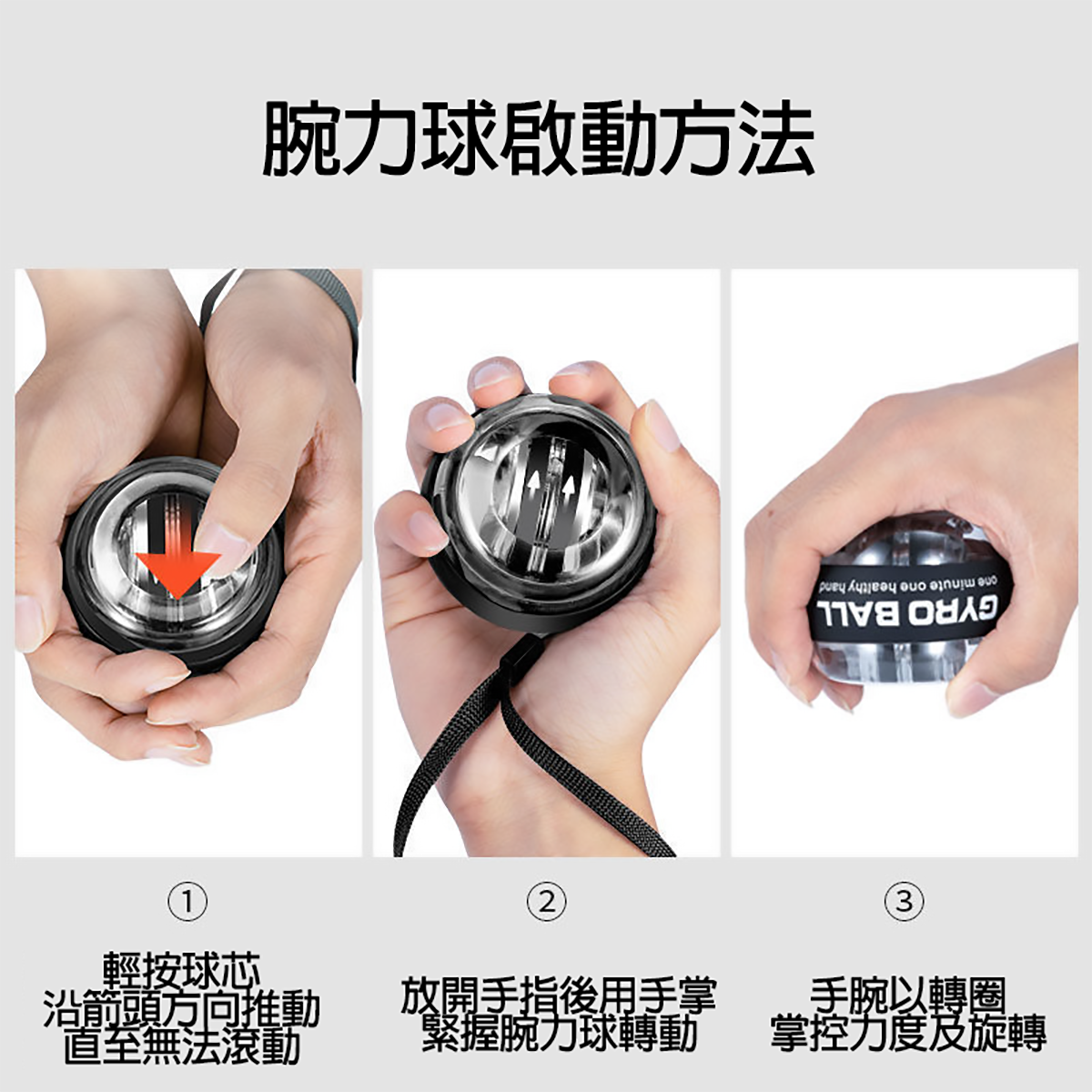 腕力球啟動方法

GYRO BALL
one minute one healthy hand

①
輕按球芯
沿箭頭方向推動
直至無法滾動

②
放開手指後用手掌
緊握腕力球轉動

③
手腕以轉圈
掌控力度及旋轉