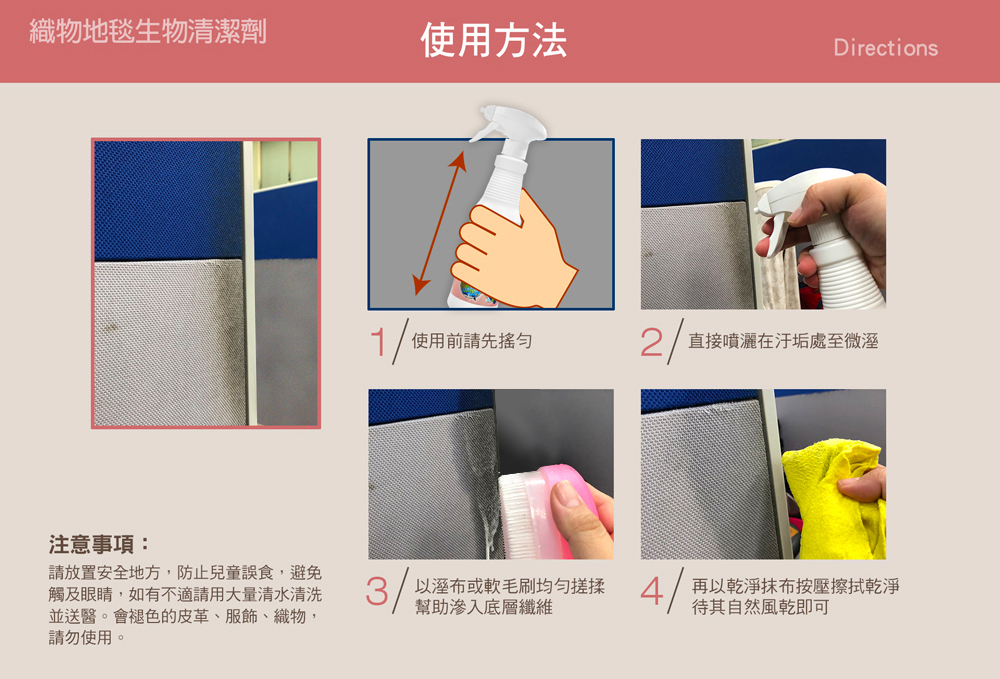 織物地毯生物清潔劑

使用方法

Directions

1 使用前請先搖勻

2 直接噴灑在汙垢處至微溼

3 以溼布或軟毛刷均勻搓揉幫助滲入底層纖維

4 再以乾淨抹布按壓擦拭乾淨待其自然風乾即可

注意事項：

請放置安全地方，防止兒童誤食，避免觸及眼睛，如有不適請用大量清水清洗並送醫。會褪色的皮革、服飾、織物，請勿使用。