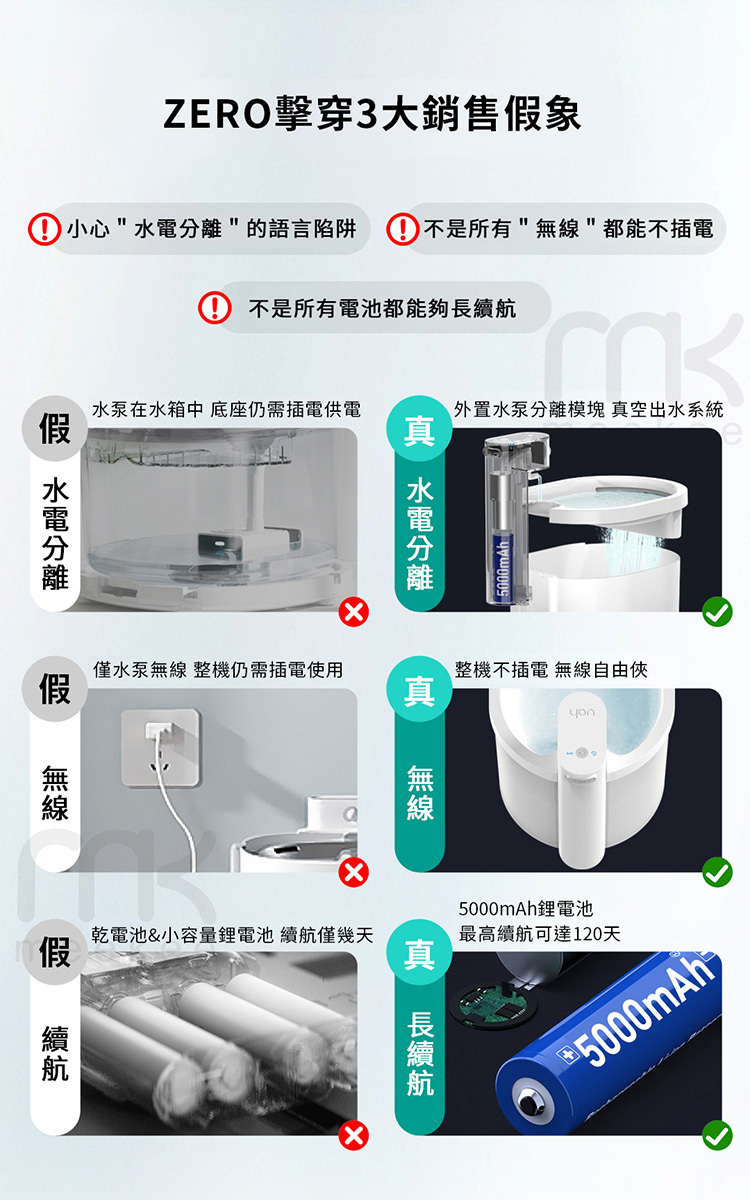 ZERO擊穿3大銷售假象

小心＂水電分離＂的語言陷阱

不是所有＂無線＂都能不插電

不是所有電池都能夠長續航

假

水電分離

水泵在水箱中 底座仍需插電供電

真

水電分離

外置水泵分離模塊 真空出水系統

5000mAh

假

無線

僅水泵無線 整機仍需插電使用

真

無線

整機不插電 無線自由俠

yon

假

續航

乾電池&小容量鋰電池 續航僅幾天

真

長續航

5000mAh鋰電池
最高續航可達120天

5000mAh