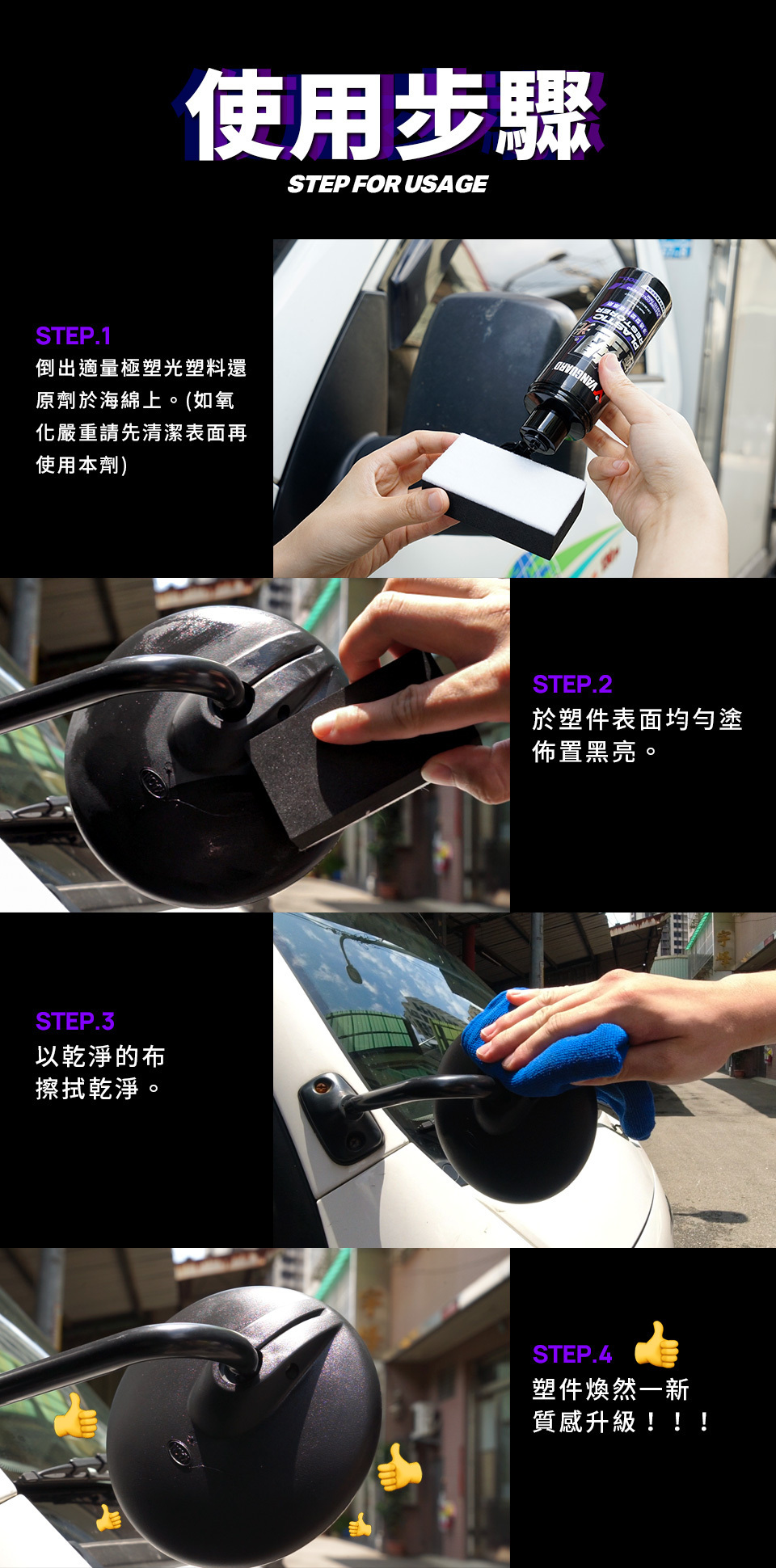 使用步驟
STEP FOR USAGE

STEP.1
倒出適量極塑光塑料還原劑於海綿上。(如氧化嚴重請先清潔表面再使用本劑)

VANGUARD

STEP.2
於塑件表面均勻塗佈置黑亮。

STEP.3
以乾淨的布擦拭乾淨。

STEP.4
塑件煥然一新
質感升級！！！