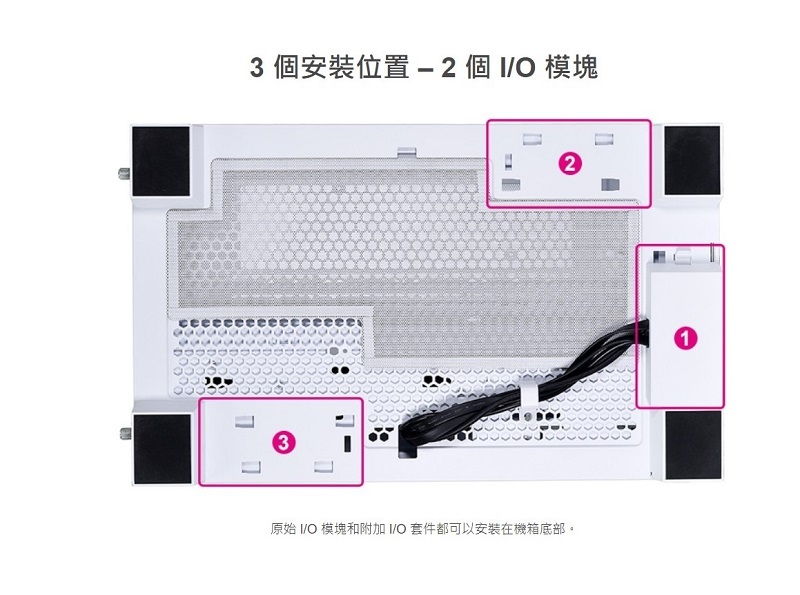 3 個安裝位置 – 2 個 I/O 模塊

2

1

3

原始 I/O 模塊和附加 I/O 套件都可以安裝在機箱底部。