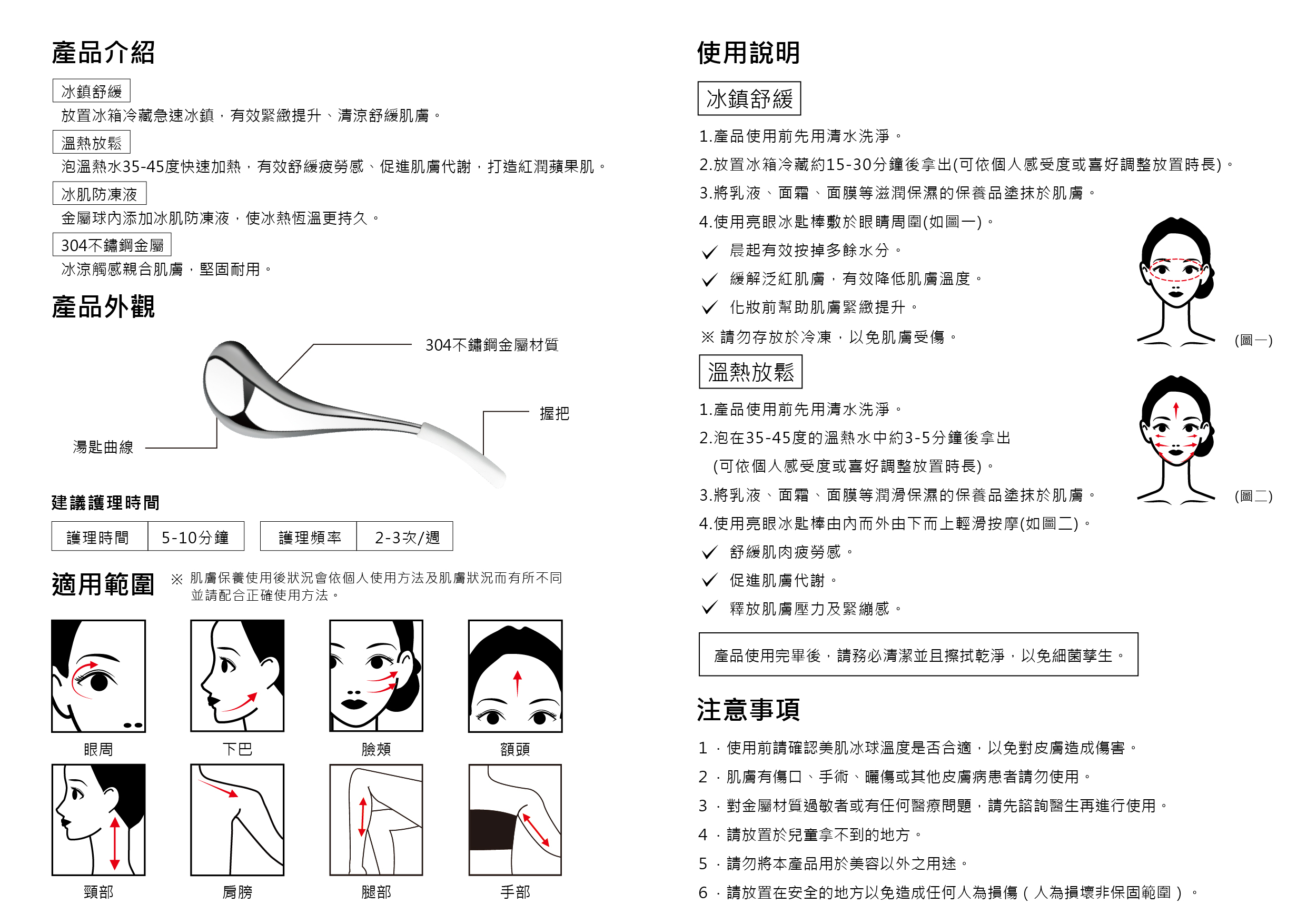 產品介紹

冰鎮舒緩
放置冰箱冷藏急速冰鎮，有效緊緻提升、清涼舒緩肌膚。

溫熱放鬆
泡溫熱水35-45度快速加熱，有效舒緩疲勞感、促進肌膚代謝，打造紅潤蘋果肌。

冰肌防凍液
金屬球內添加冰肌防凍液，使冰熱恆溫更持久。

304不鏽鋼金屬
冰涼觸感親合肌膚，堅固耐用。

產品外觀

304不鏽鋼金屬材質

握把

湯匙曲線

建議護理時間

| 護理時間 | 5-10分鐘 |
|---|---|

| 護理頻率 | 2-3次/週 |
|---|---|

適用範圍 ※ 肌膚保養使用後狀況會依個人使用方法及肌膚狀況而有所不同並請配合正確使用方法。

眼周 下巴 臉頰 額頭

頸部 肩膀 腿部 手部

使用說明

冰鎮舒緩

1.產品使用前先用清水洗淨。
2.放置冰箱冷藏約15-30分鐘後拿出(可依個人感受度或喜好調整放置時長)。
3.將乳液、面霜、面膜等滋潤保濕的保養品塗抹於肌膚。
4.使用亮眼冰匙棒敷於眼睛周圍(如圖一)。
✓ 晨起有效按掉多餘水分。
✓ 緩解泛紅肌膚，有效降低肌膚溫度。
✓ 化妝前幫助肌膚緊緻提升。
※ 請勿存放於冷凍，以免肌膚受傷。

(圖一)

溫熱放鬆

1.產品使用前先用清水洗淨。
2.泡在35-45度的溫熱水中約3-5分鐘後拿出
(可依個人感受度或喜好調整放置時長)。
3.將乳液、面霜、面膜等潤滑保濕的保養品塗抹於肌膚。
4.使用亮眼冰匙棒由內而外由下而上輕滑按摩(如圖二)。
✓ 舒緩肌肉疲勞感。
✓ 促進肌膚代謝。
✓ 釋放肌膚壓力及緊繃感。

(圖二)

產品使用完畢後，請務必清潔並且擦拭乾淨，以免細菌孳生。

注意事項

1．使用前請確認美肌冰球溫度是否合適，以免對皮膚造成傷害。
2．肌膚有傷口、手術、曬傷或其他皮膚病患者請勿使用。
3．對金屬材質過敏者或有任何醫療問題，請先諮詢醫生再進行使用。
4．請放置於兒童拿不到的地方。
5．請勿將本產品用於美容以外之用途。
6．請放置在安全的地方以免造成任何人為損傷（人為損壞非保固範圍）。