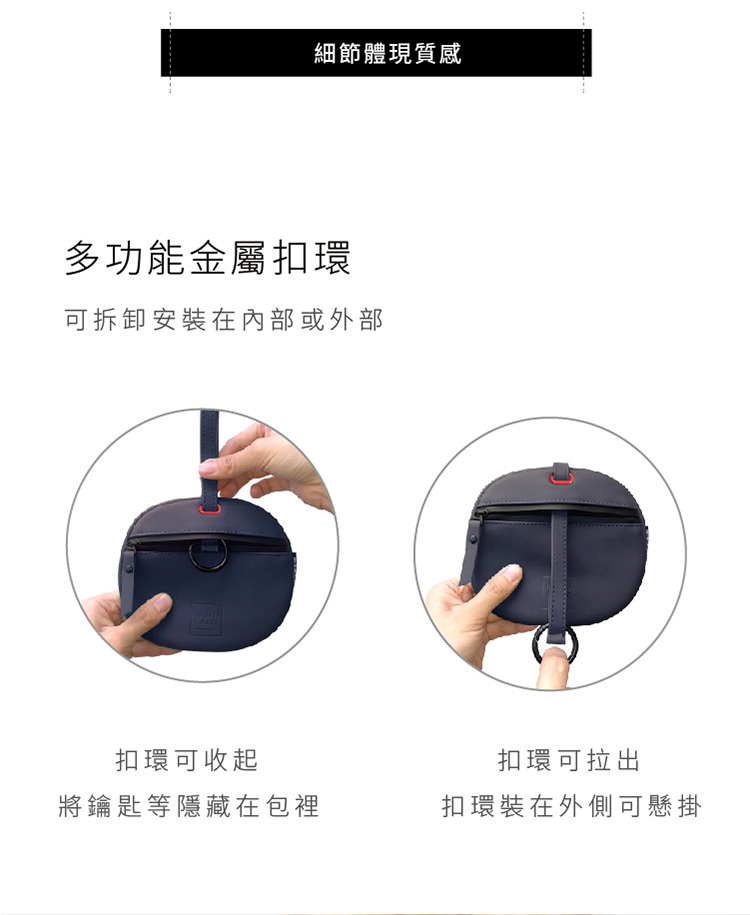 細節體現質感

多功能金屬扣環

可拆卸安裝在內部或外部

扣環可收起
將鑰匙等隱藏在包裡

扣環可拉出
扣環裝在外側可懸掛