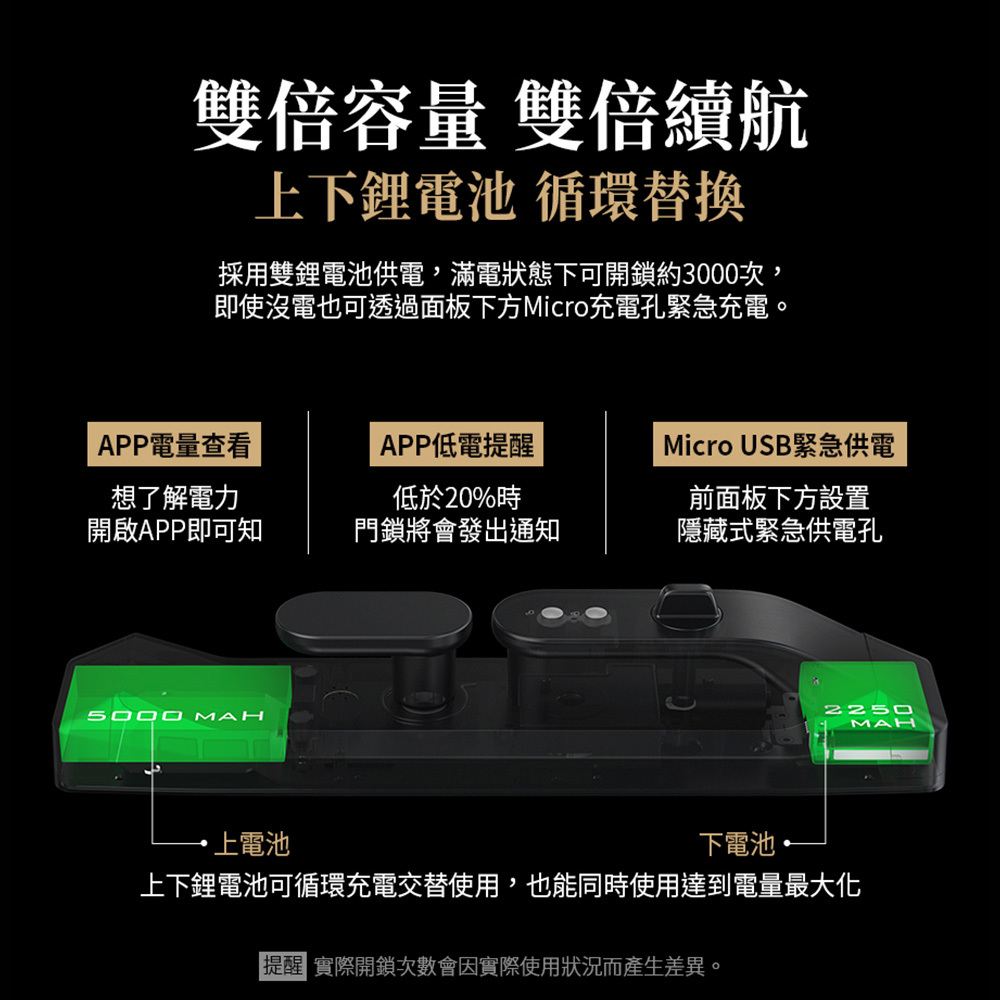 雙倍容量 雙倍續航
上下鋰電池 循環替換

採用雙鋰電池供電，滿電狀態下可開鎖約3000次，
即使沒電也可透過面板下方Micro充電孔緊急充電。

APP電量查看
想了解電力
開啟APP即可知

APP低電提醒
低於20%時
門鎖將會發出通知

Micro USB緊急供電
前面板下方設置
隱藏式緊急供電孔

5000 MAH

2250 MAH

上電池

下電池

上下鋰電池可循環充電交替使用，也能同時使用達到電量最大化

提醒 實際開鎖次數會因實際使用狀況而產生差異。