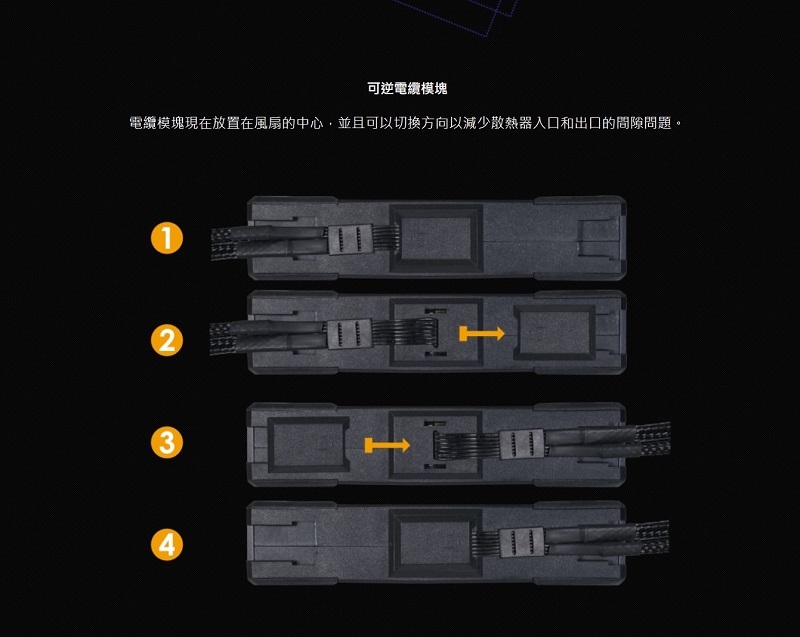 可逆電纜模塊

電纜模塊現在放置在風扇的中心，並且可以切換方向以減少散熱器入口和出口的間隙問題。

1

2

3

4