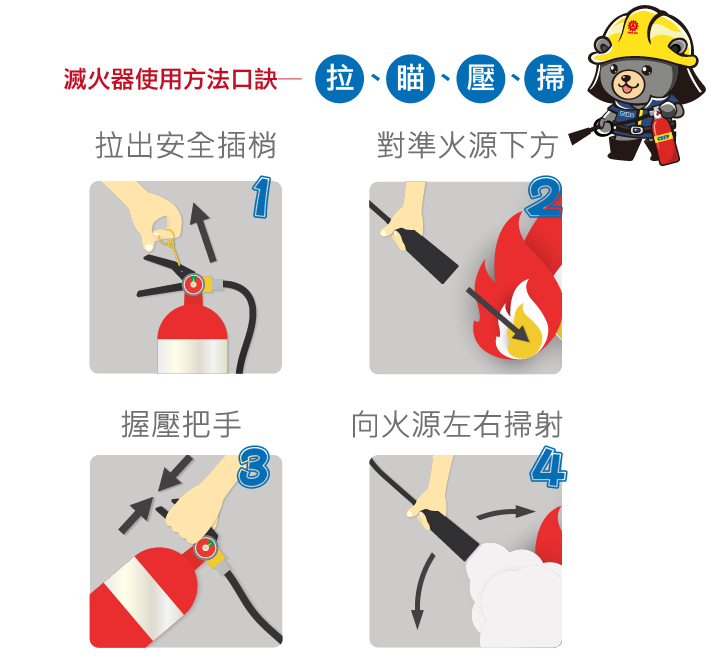 滅火器使用方法口訣— 拉、瞄、壓、掃

拉出安全插梢

1

對準火源下方

2

握壓把手

3

向火源左右掃射

4