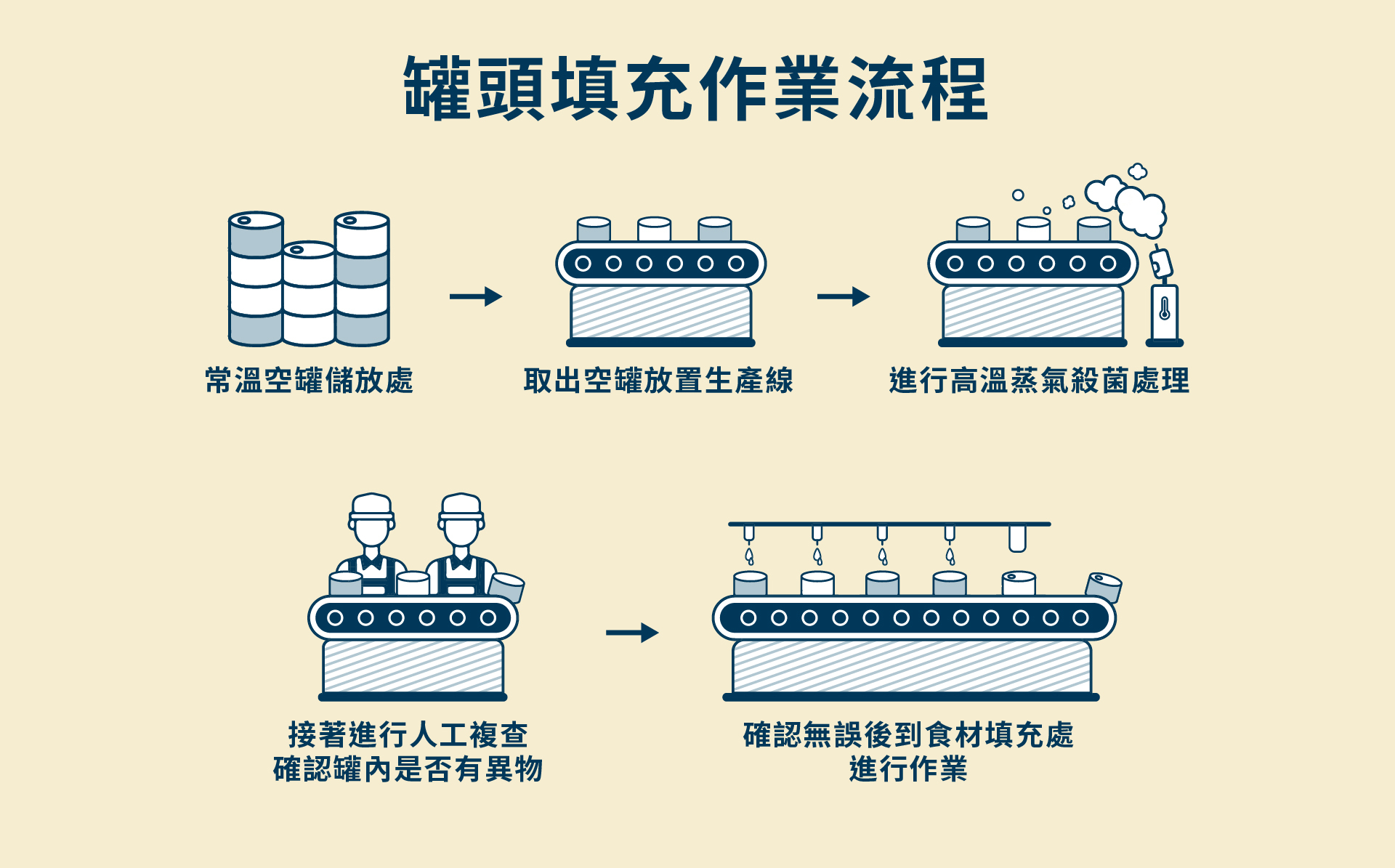 罐頭填充作業流程

常溫空罐儲放處

取出空罐放置生產線

進行高溫蒸氣殺菌處理

接著進行人工複查
確認罐內是否有異物

確認無誤後到食材填充處
進行作業