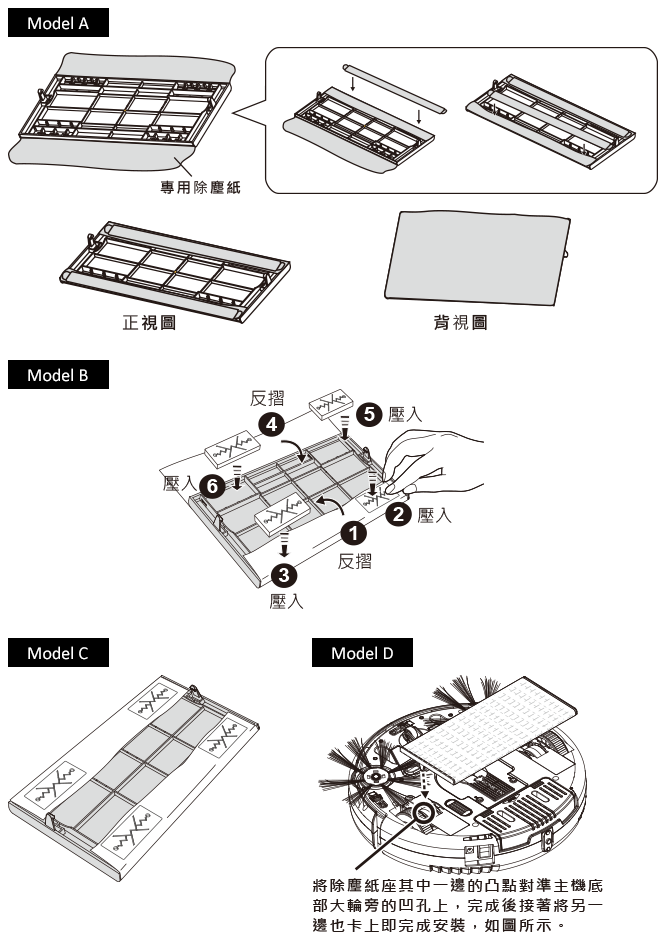 Model A

專用除塵紙

正視圖

背視圖

Model B

反摺
4
5 壓入
壓入 6
2 壓入
1
反摺
3
壓入

Model C

Model D

將除塵紙座其中一邊的凸點對準主機底部大輪旁的凹孔上，完成後接著將另一邊也卡上即完成安裝，如圖所示。