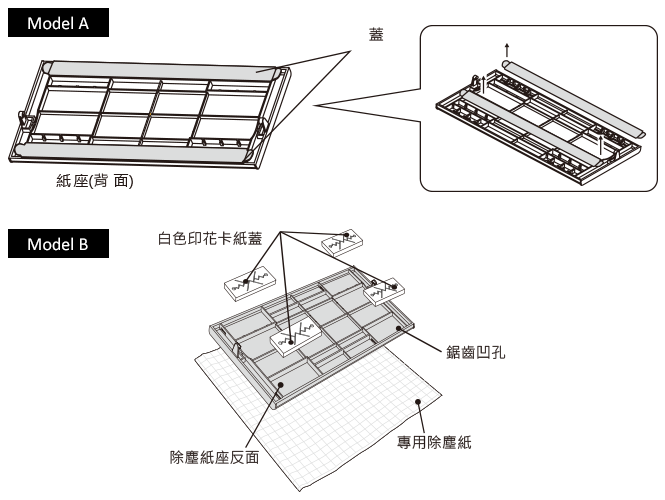 Model A

蓋

紙座(背 面)

Model B

白色印花卡紙蓋

鋸齒凹孔

專用除塵紙

除塵紙座反面