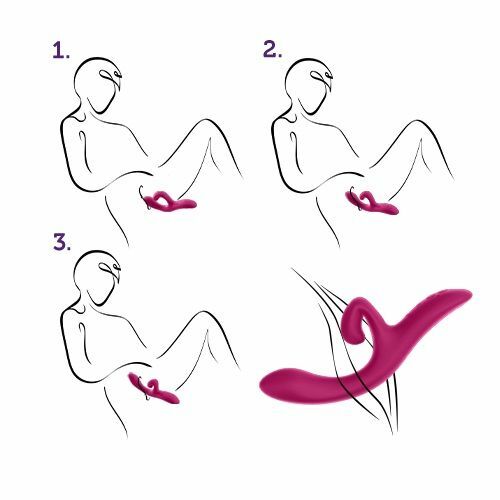 1.

2.

3.