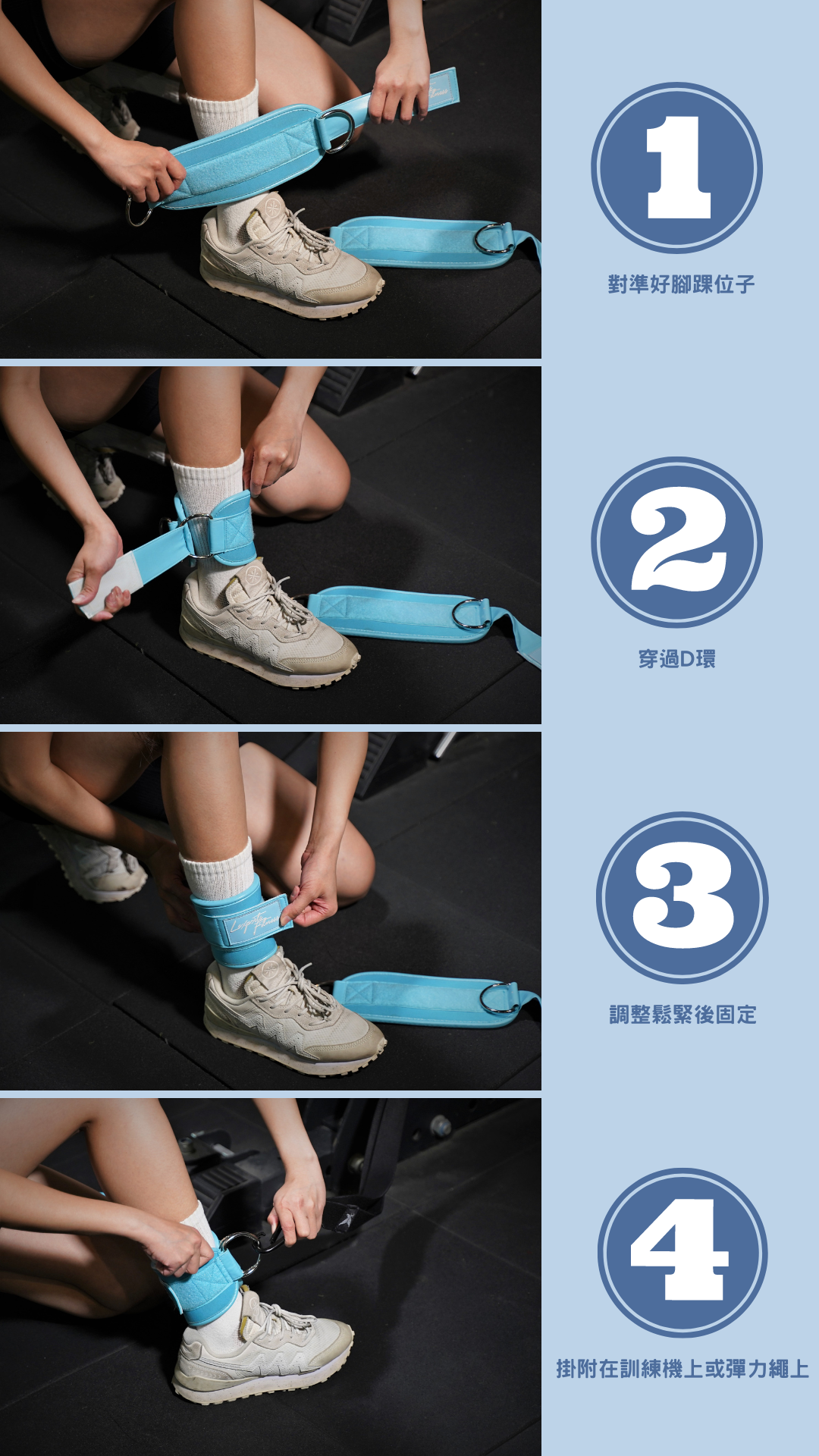 1

對準好腳踝位子

2

穿過D環

3

調整鬆緊後固定

4

掛附在訓練機上或彈力繩上