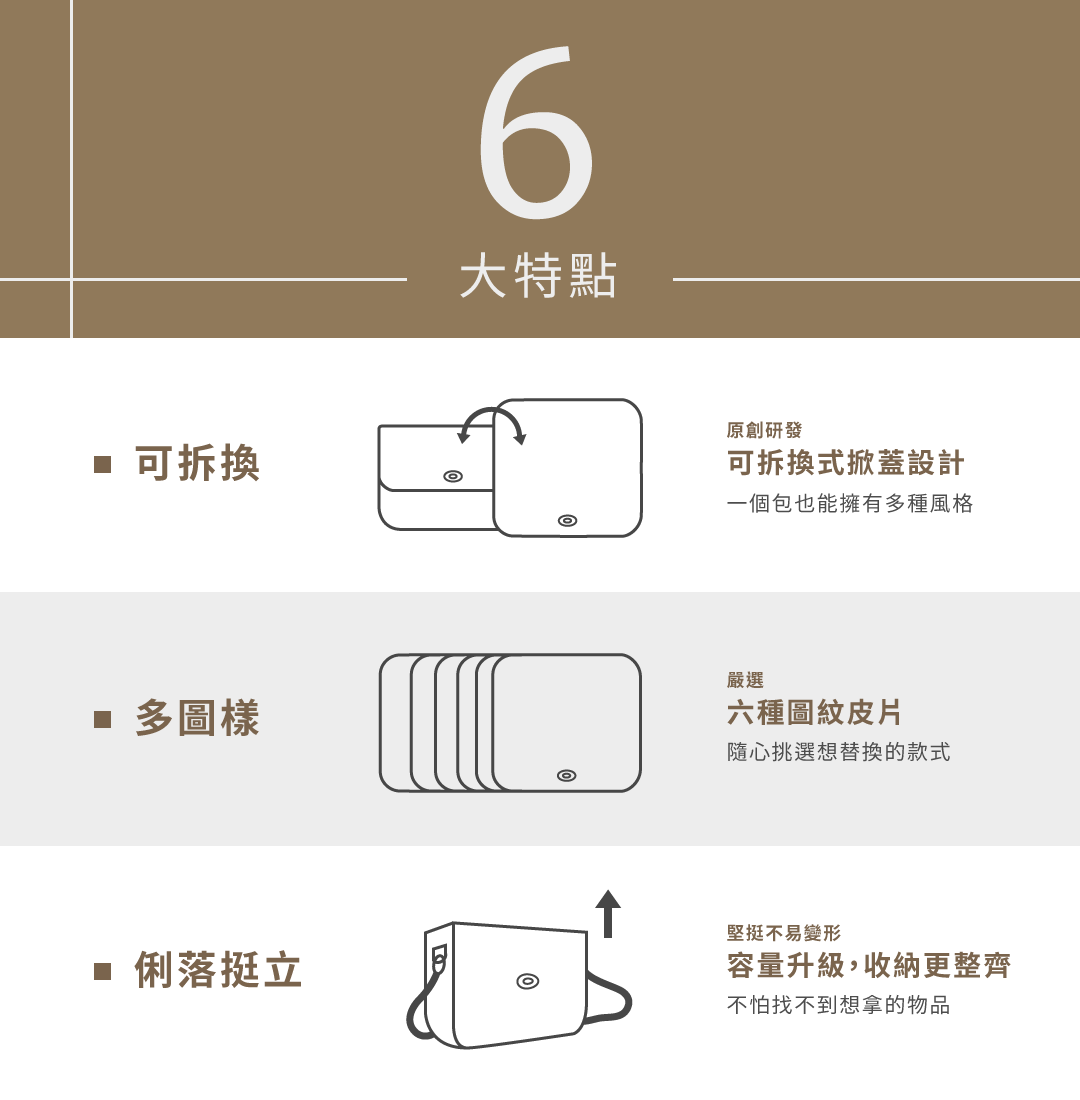 6
大特點

■ 可拆換

原創研發
可拆換式掀蓋設計
一個包也能擁有多種風格

■ 多圖樣

嚴選
六種圖紋皮片
隨心挑選想替換的款式

■ 俐落挺立

堅挺不易變形
容量升級，收納更整齊
不怕找不到想拿的物品