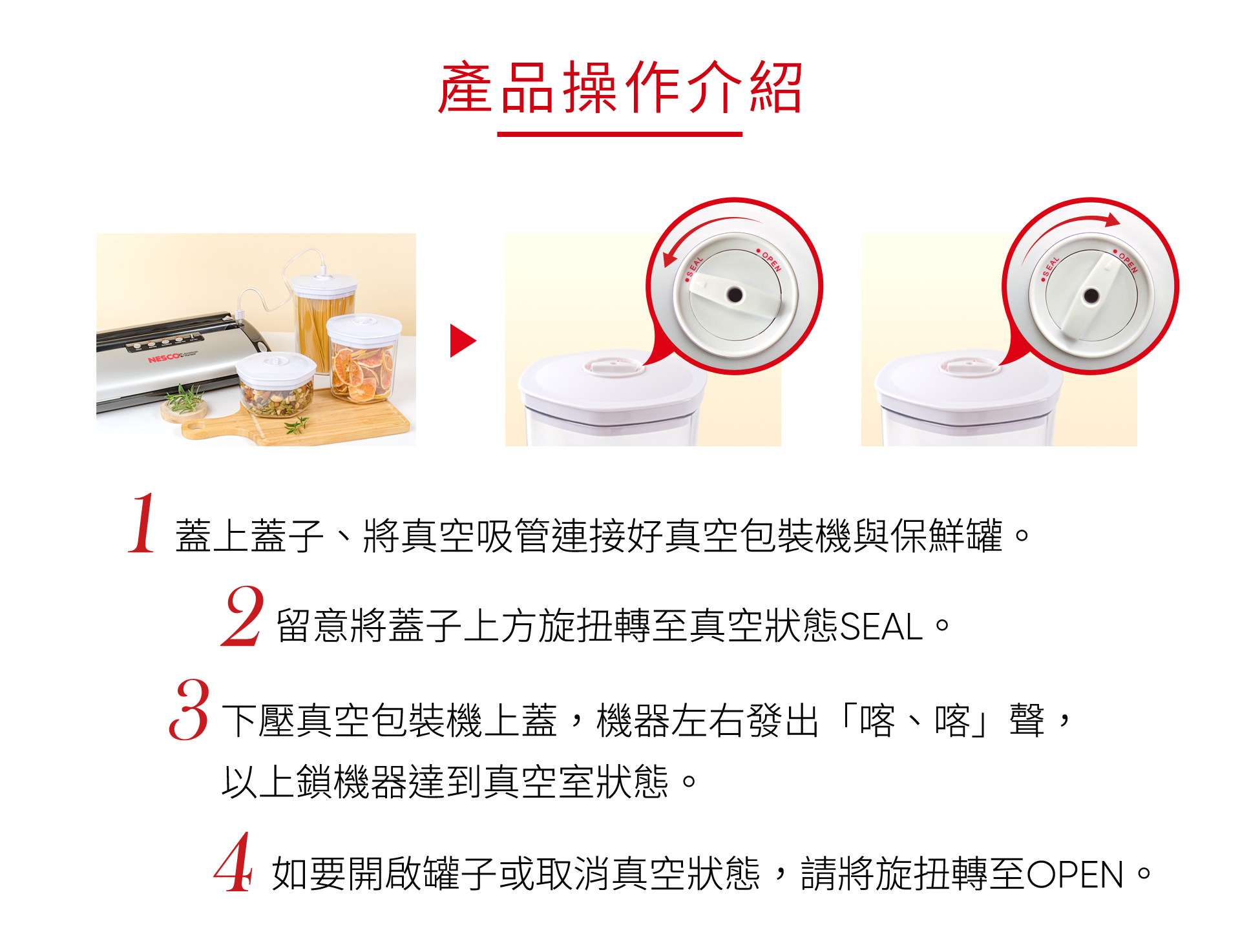 產品操作介紹

NESCO

SEAL OPEN

SEAL OPEN

1 蓋上蓋子、將真空吸管連接好真空包裝機與保鮮罐。

2 留意將蓋子上方旋扭轉至真空狀態SEAL。

3 下壓真空包裝機上蓋，機器左右發出「喀、喀」聲，以上鎖機器達到真空室狀態。

4 如要開啟罐子或取消真空狀態，請將旋扭轉至OPEN。